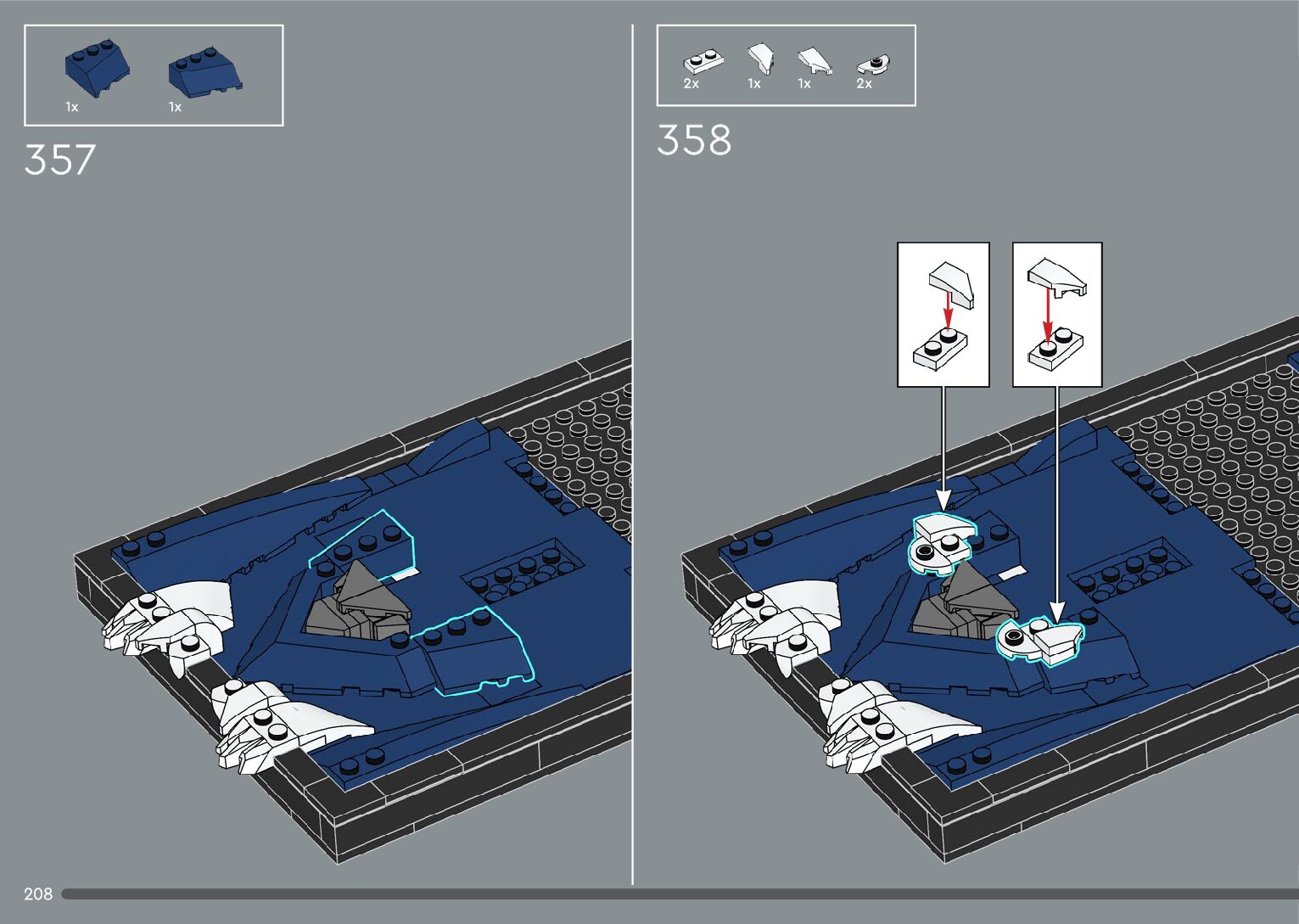 1x 1x

357

2x 1x 1x 2x

358

208