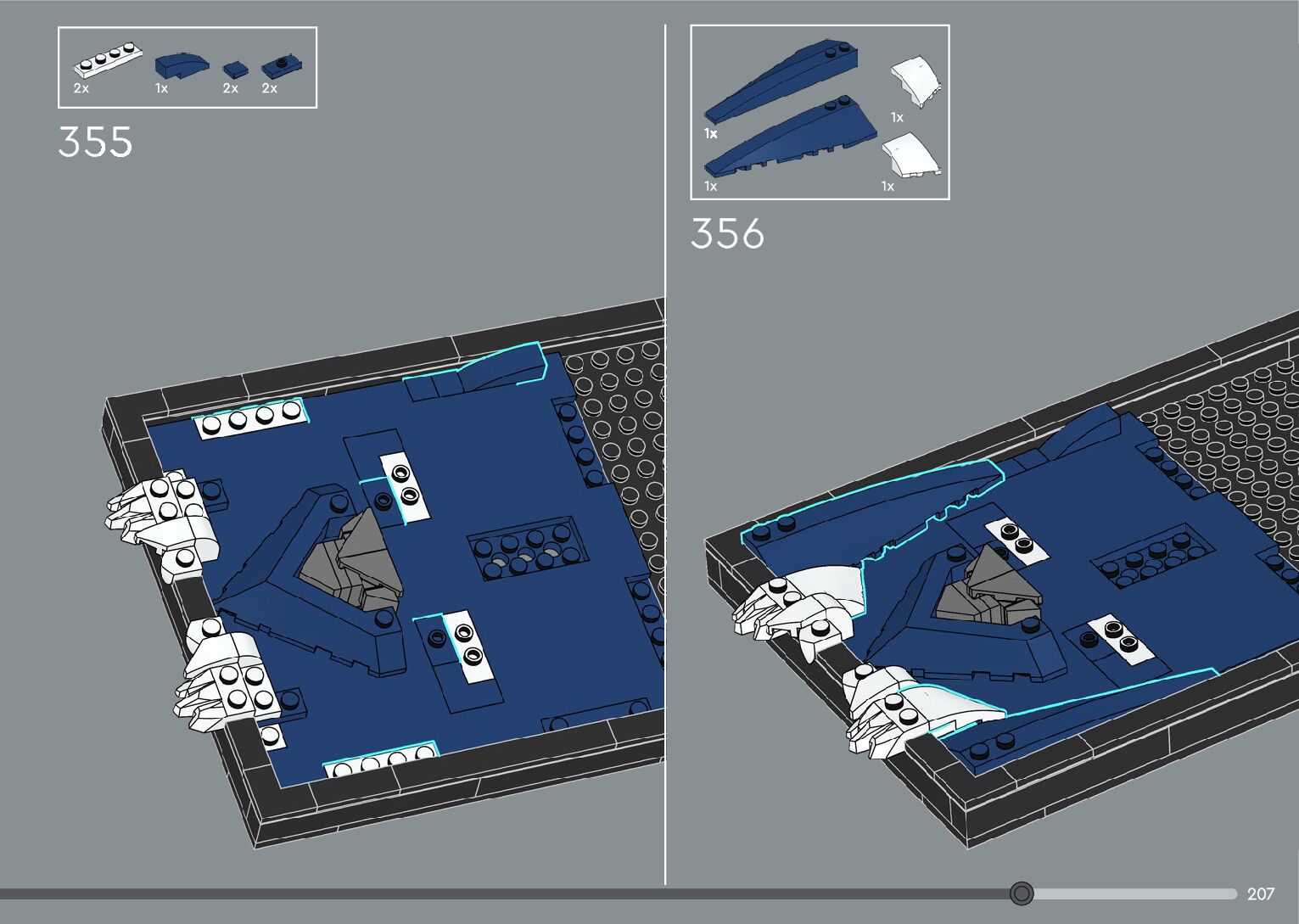 2x 1x 2x 2x

355

1x 1x 1x 1x

356

207