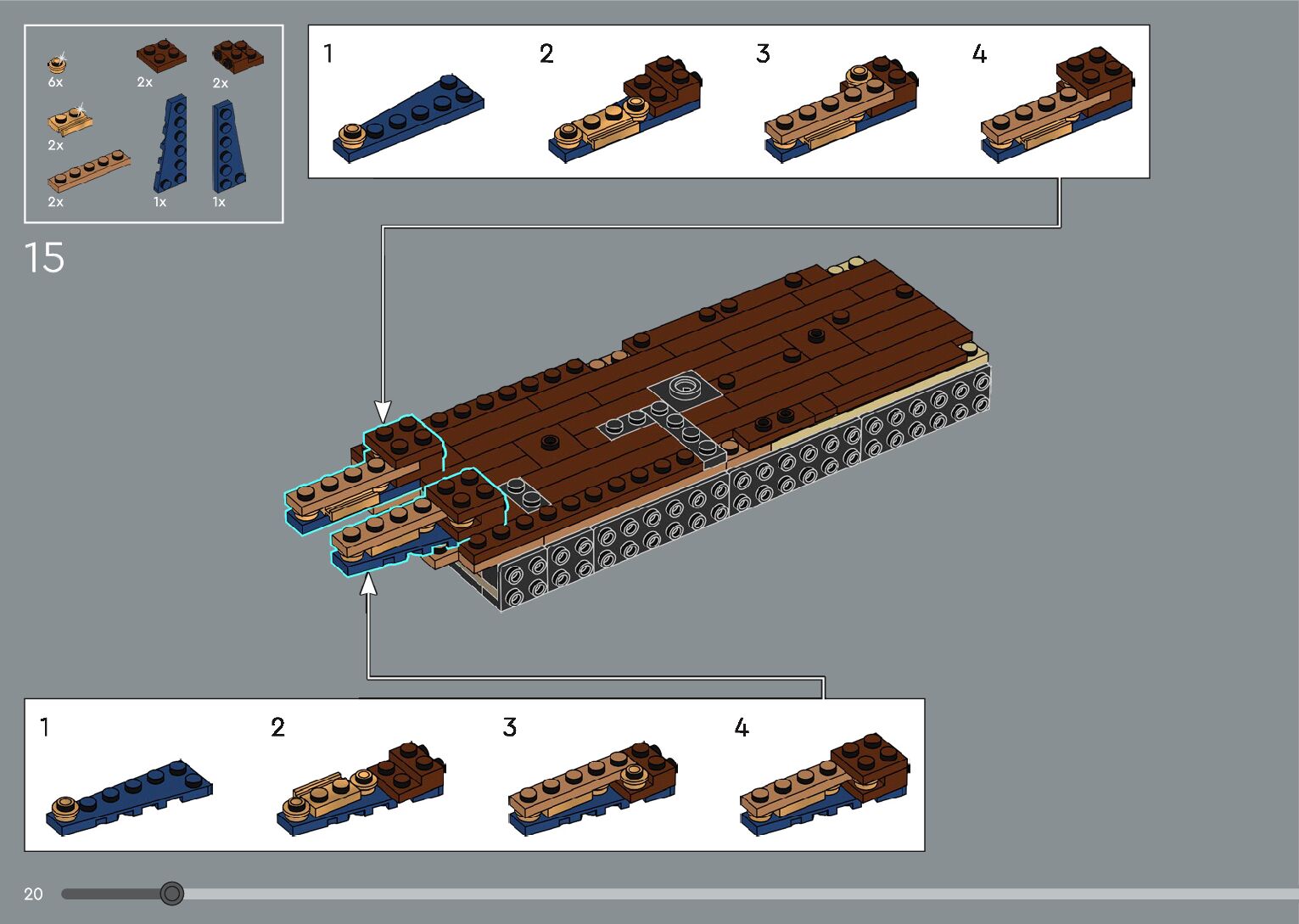 6x
2x
2x
2x
2x
1x
1x

15

1
2
3
4

1
2
3
4

20