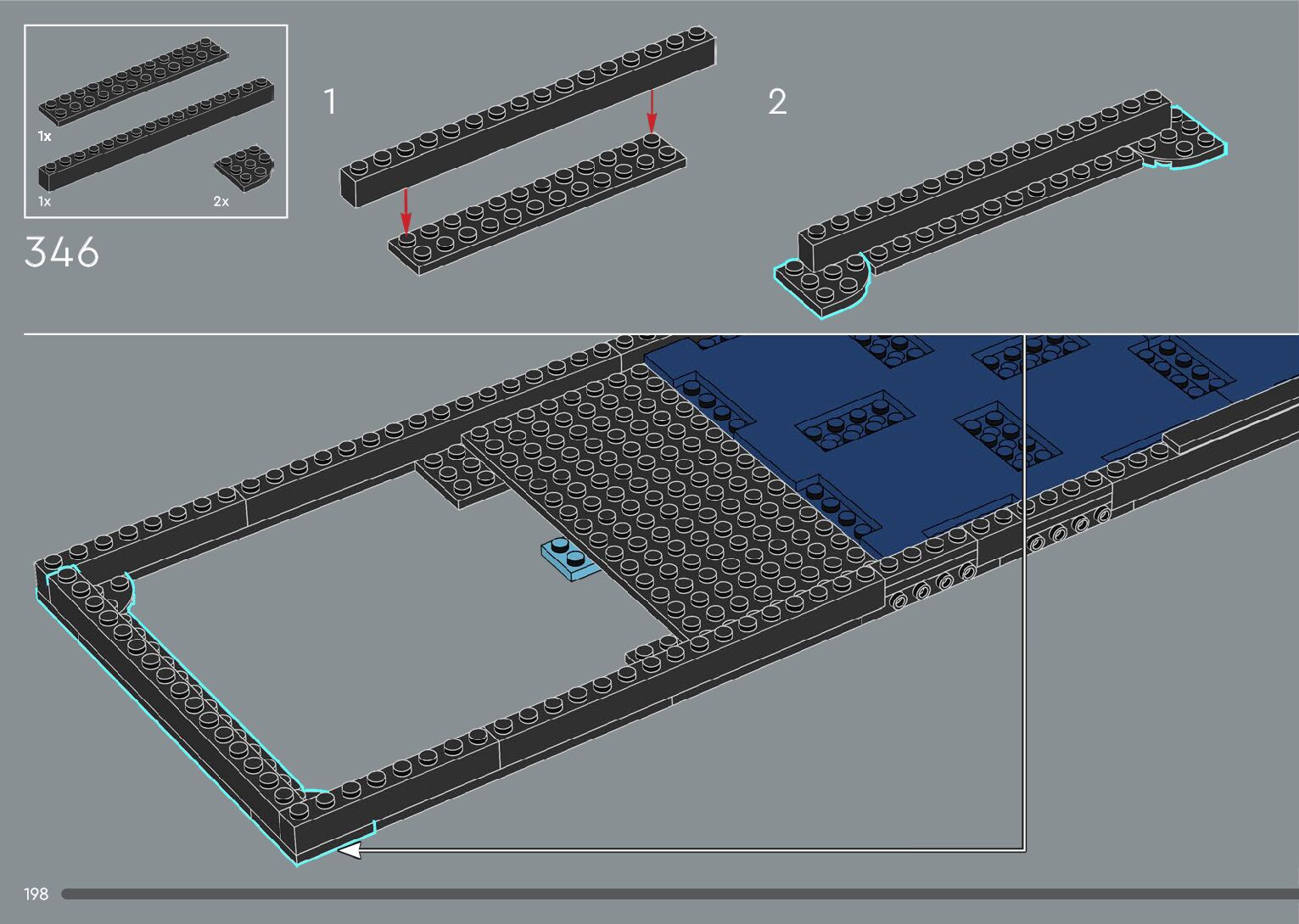 1x

1x

2x

346

1

2

198