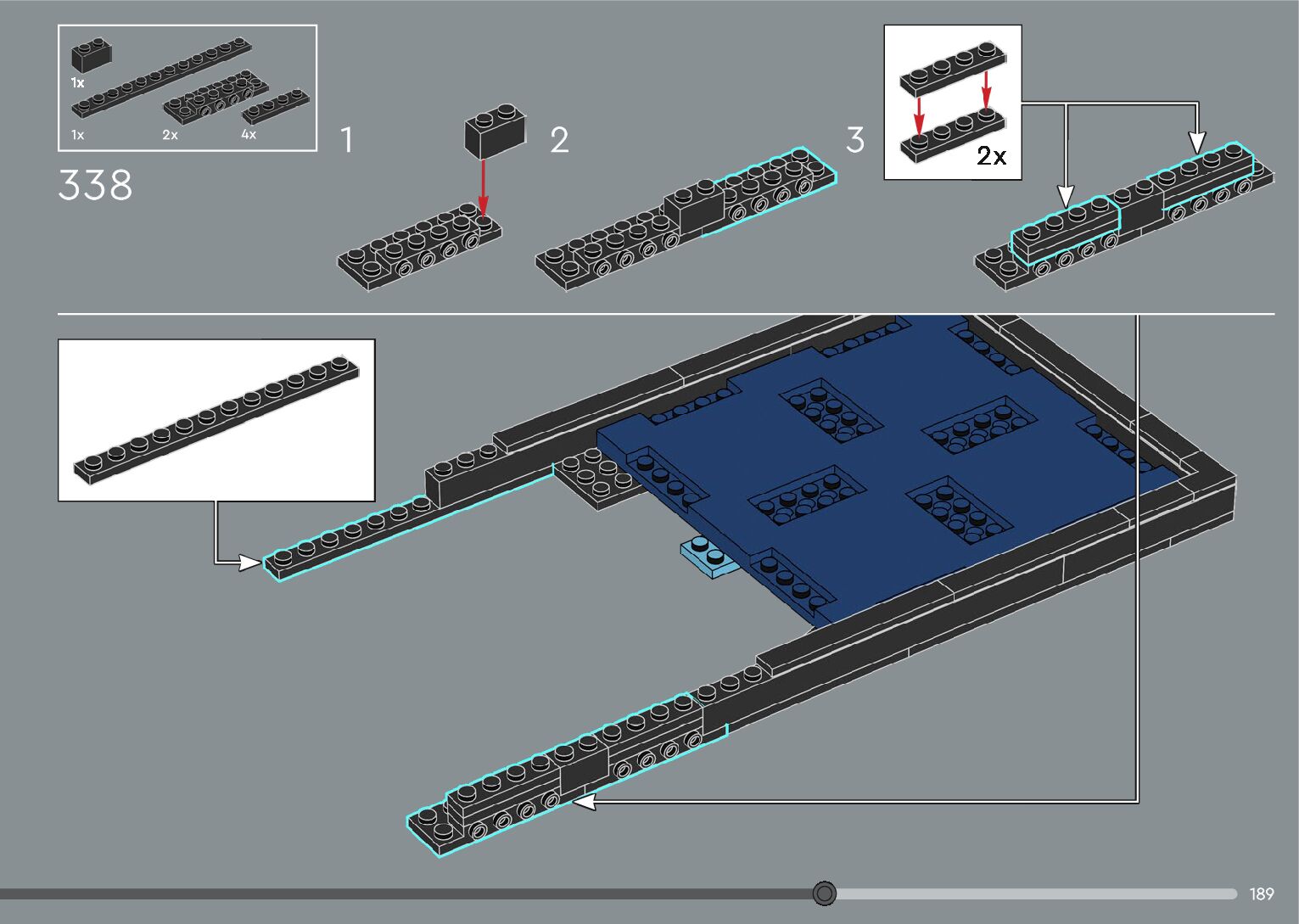 1x
1x
2x
4x
338
1
2
3
2x
189