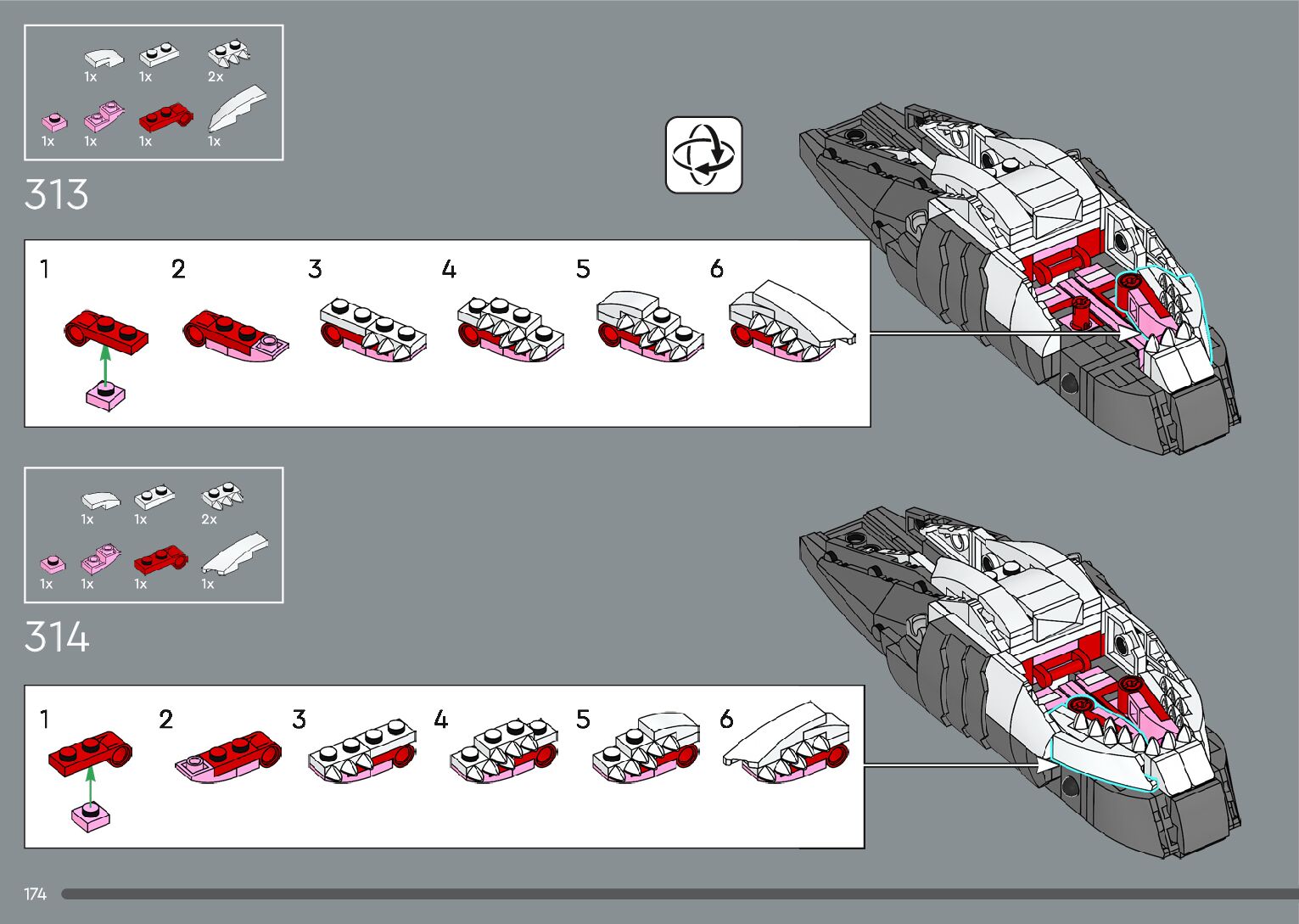 1x 1x 2x
1x 1x 1x 1x

313

1 2 3 4 5 6

1x 1x 2x
1x 1x 1x 1x

314

1 2 3 4 5 6

174