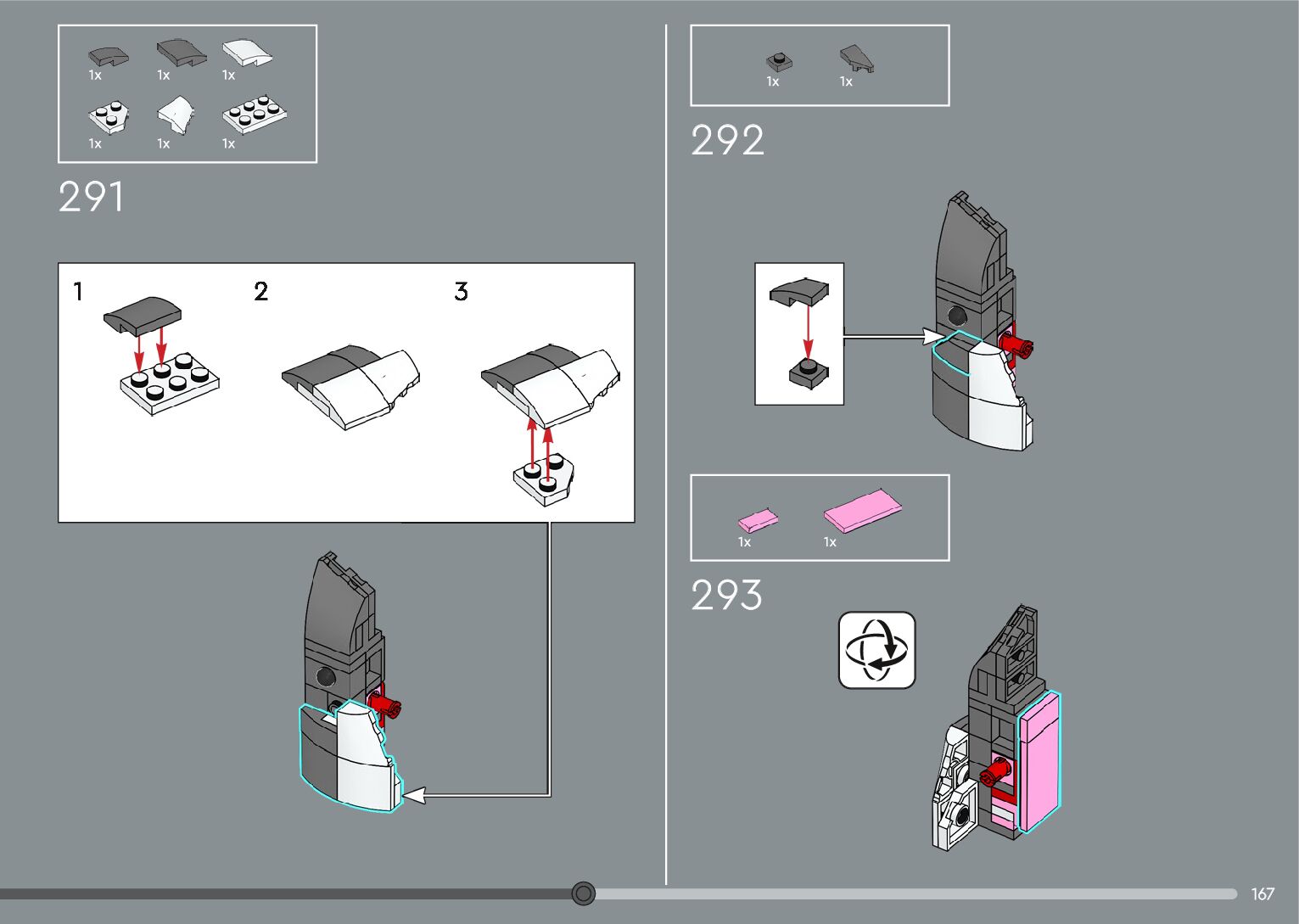 1x 1x 1x
1x 1x 1x

291

1 2 3

1x 1x

292

1x 1x

293

167