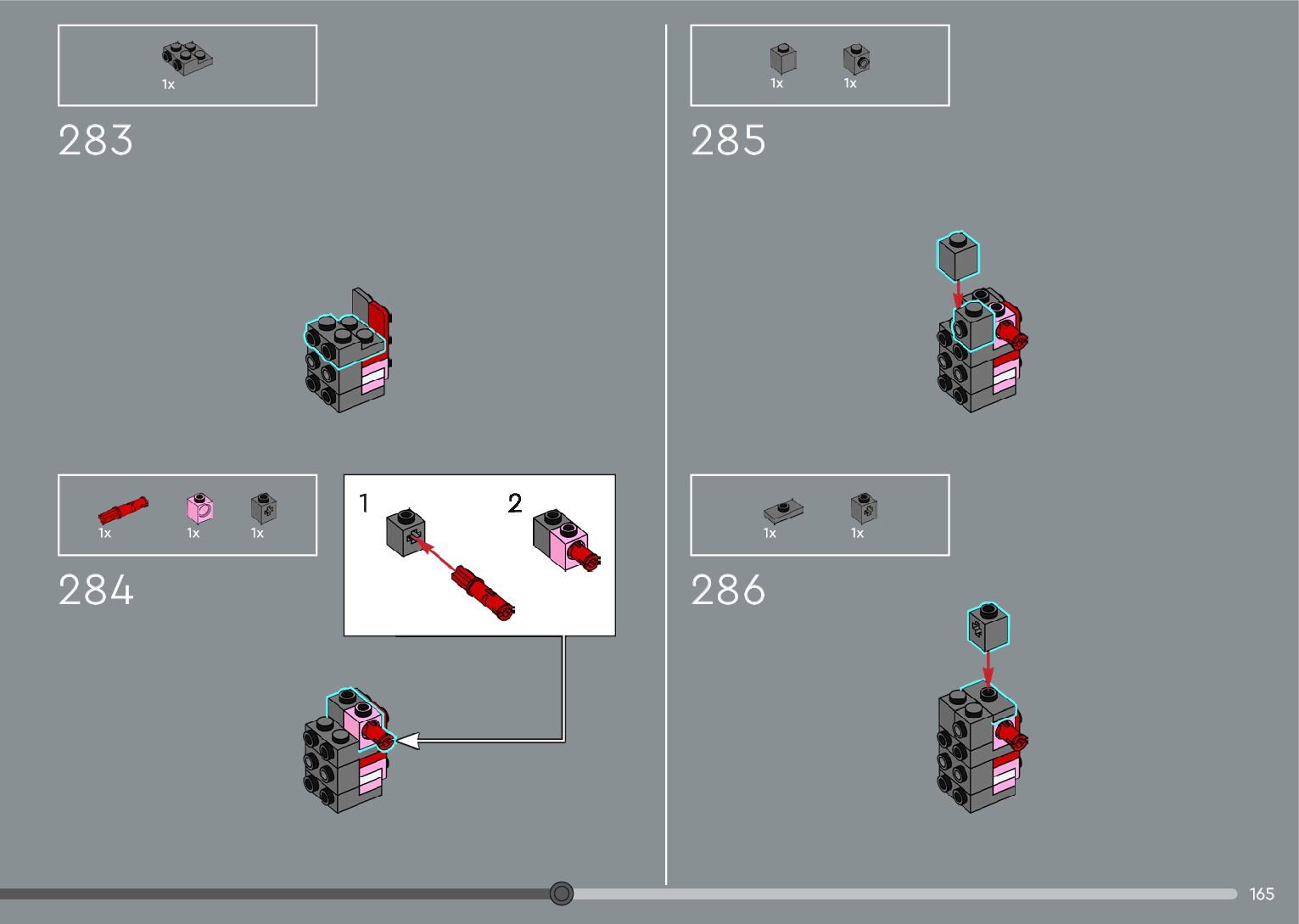 1x

283

1x 1x 1x

284

1

2

1x 1x

285

1x 1x

286

165