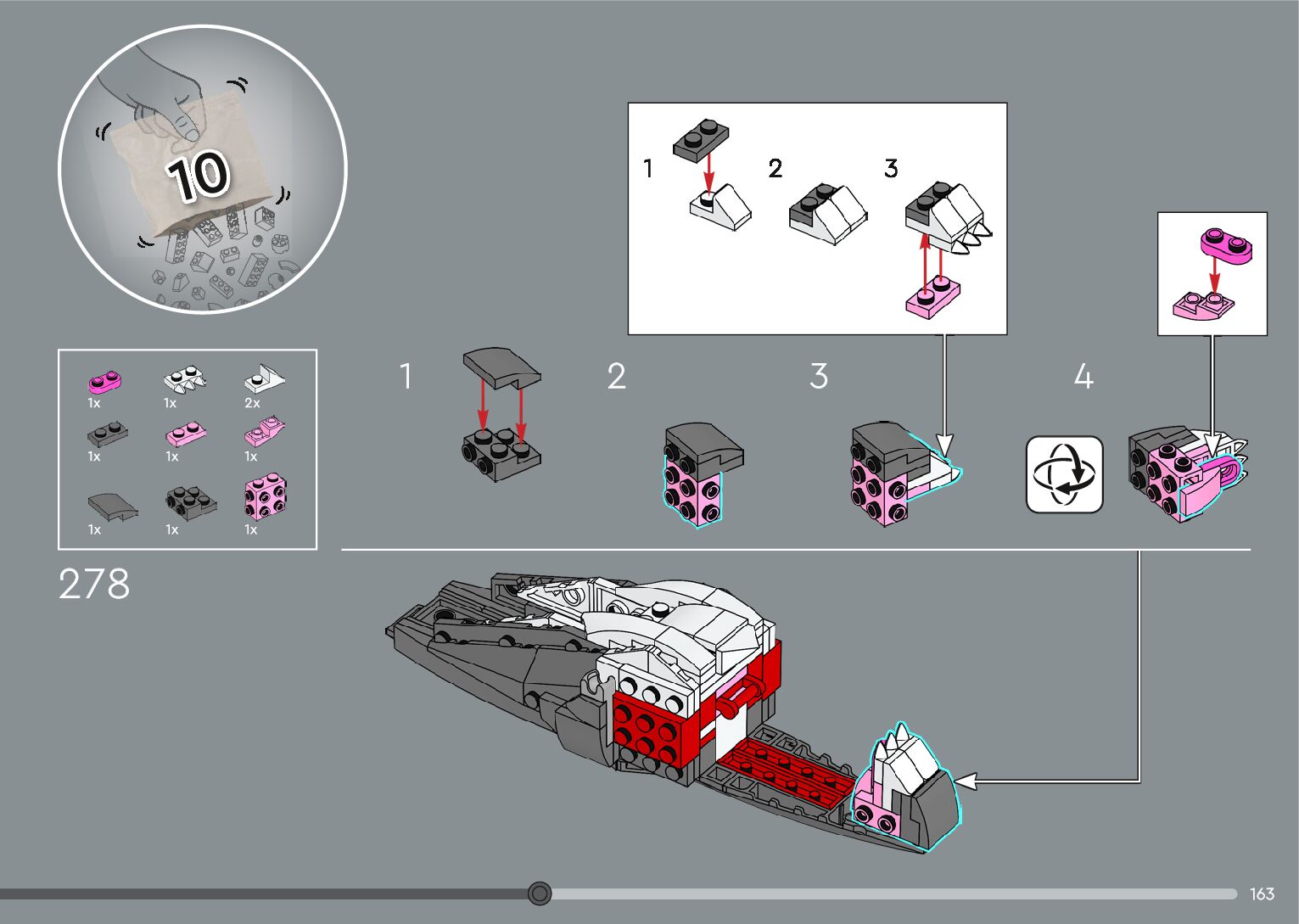 10

1 2 3

1x 1x 2x
1x 1x 1x
1x 1x 1x

278

1 2 3 4

163