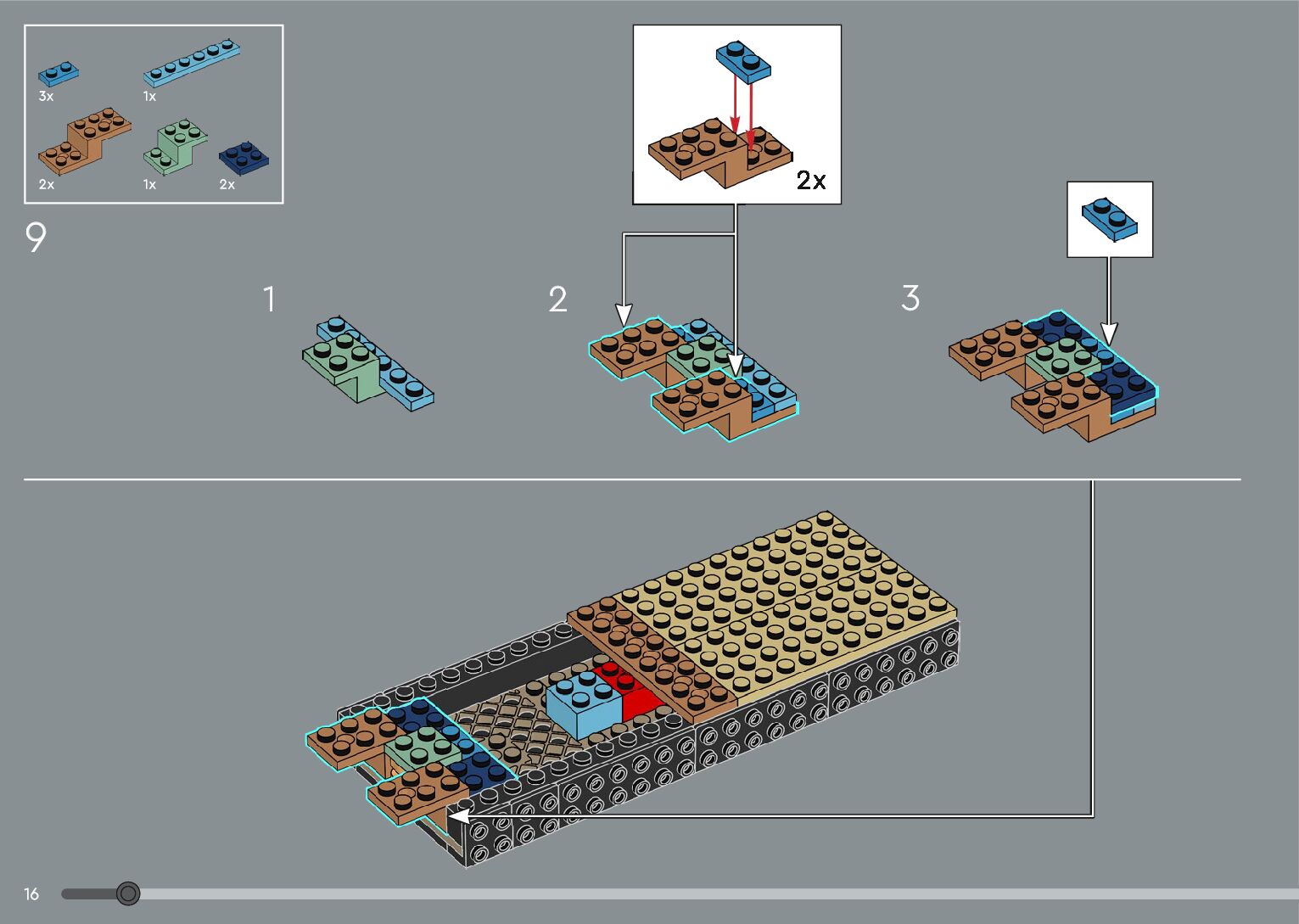 3x
1x
2x
1x
2x

9

2x

1

2

3

16