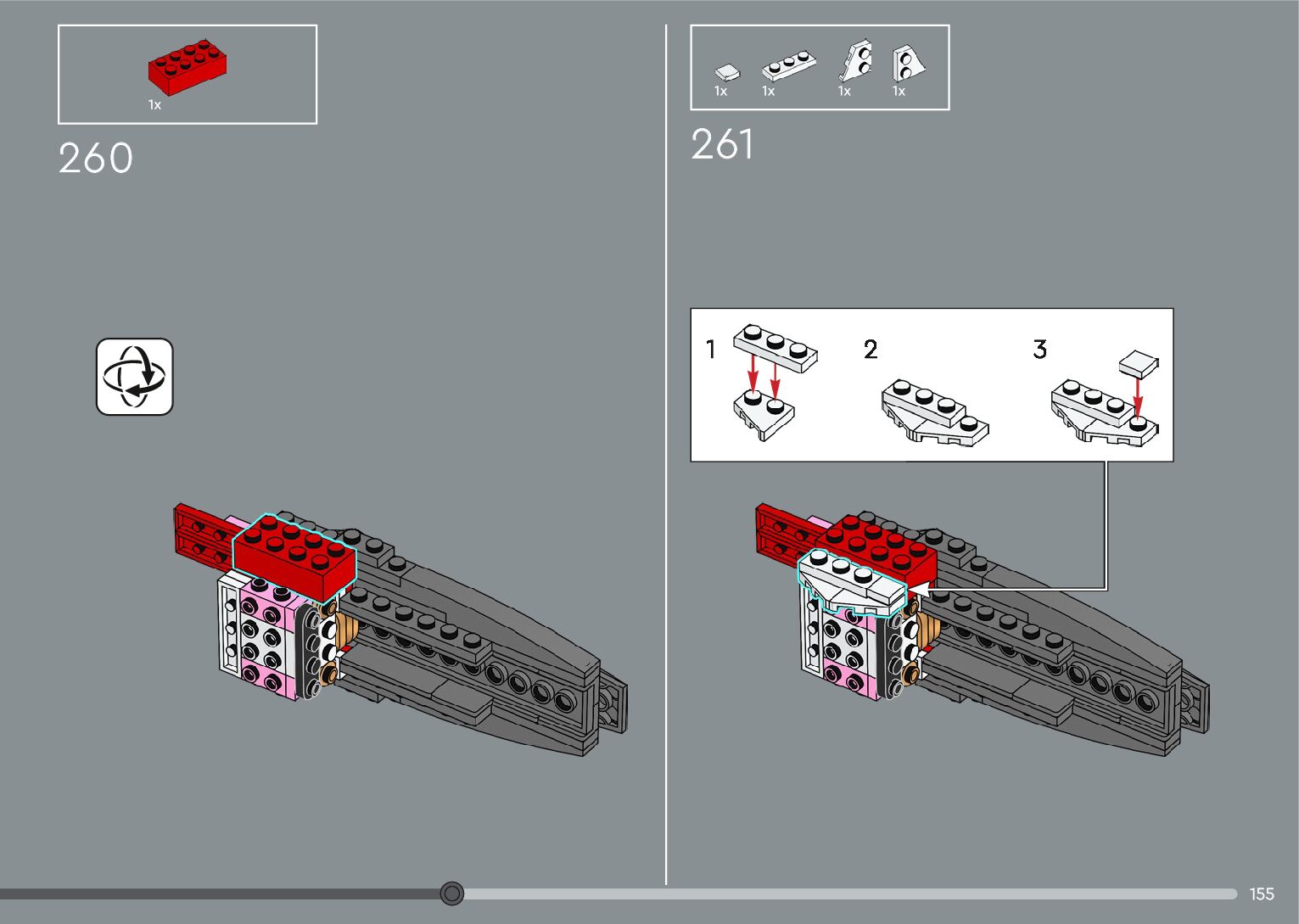 1x

260

1x 1x 1x 1x

261

1

2

3

155