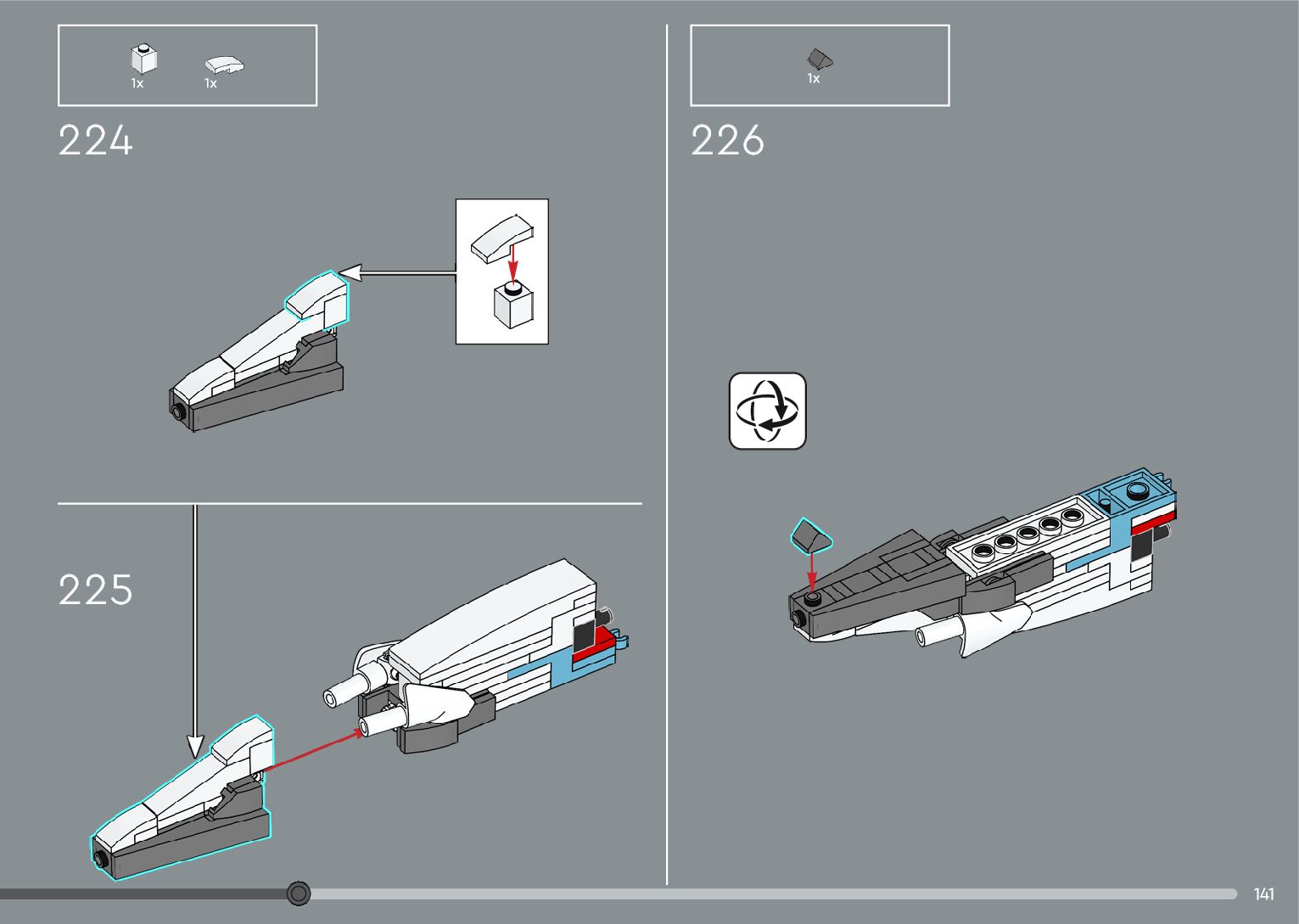 1x 1x

224

225

1x

226

141