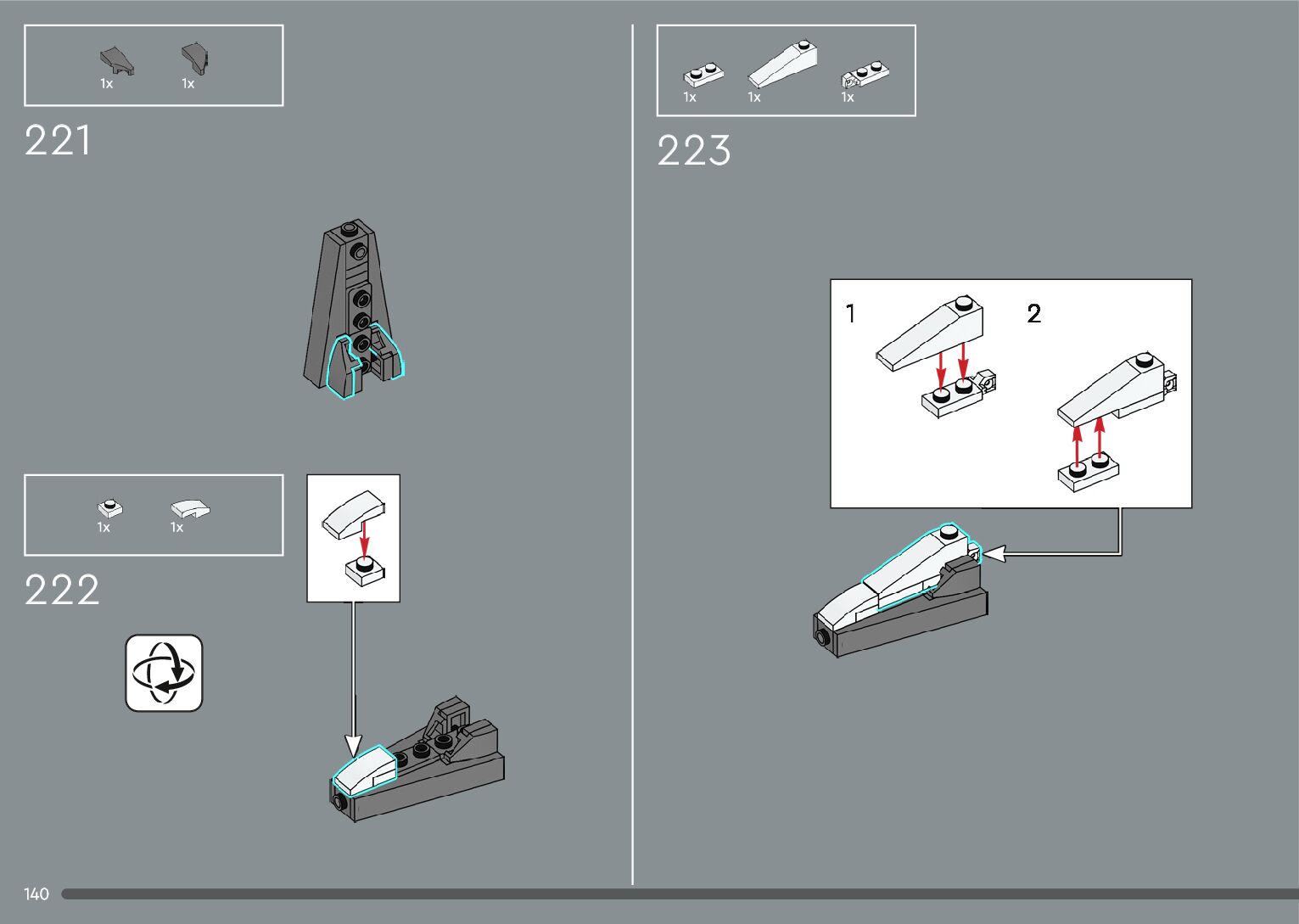 1x 1x

221

1x 1x

222

1x 1x 1x

223

1

2

140