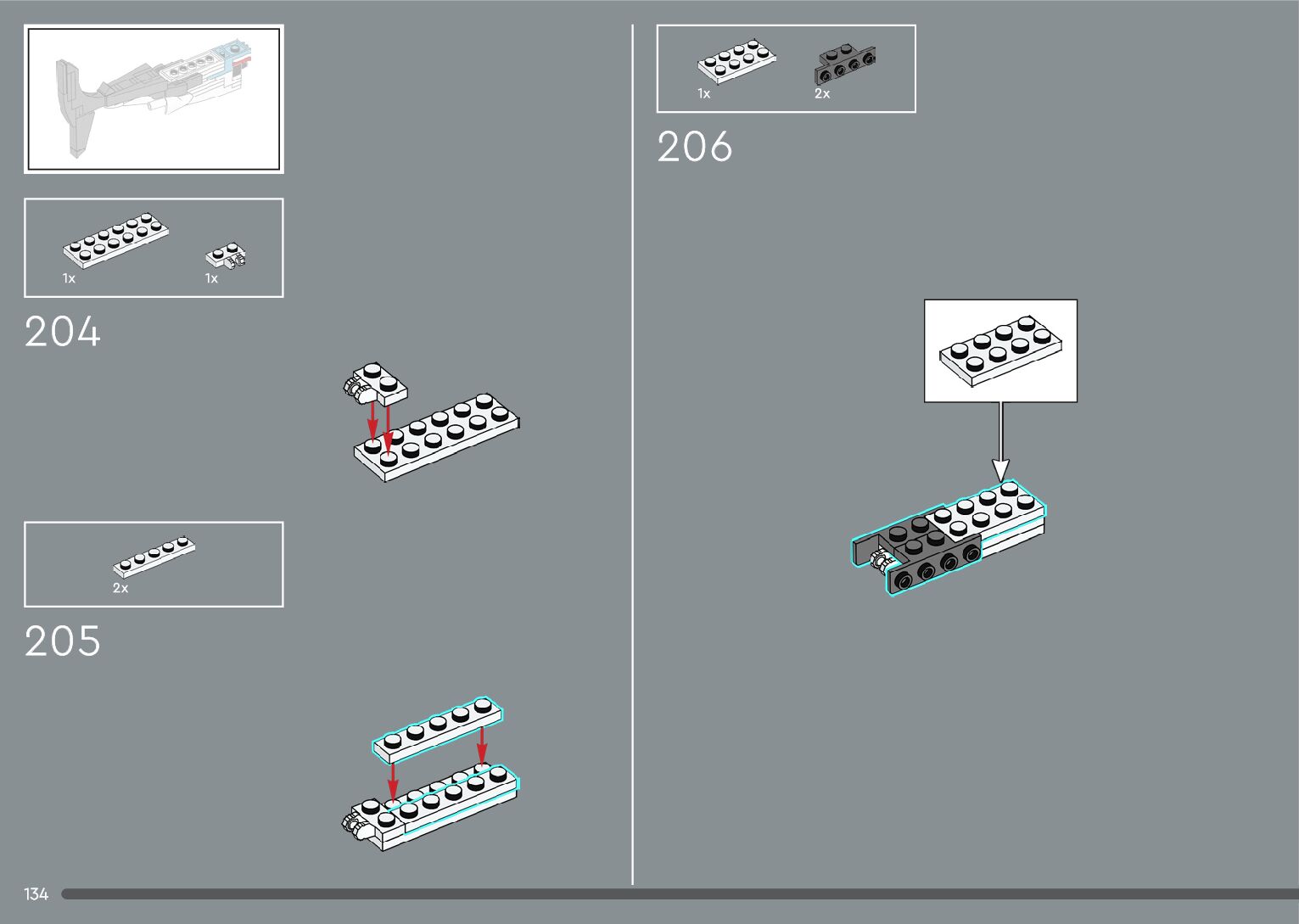 1x
1x

204

2x

205

1x
2x

206

134