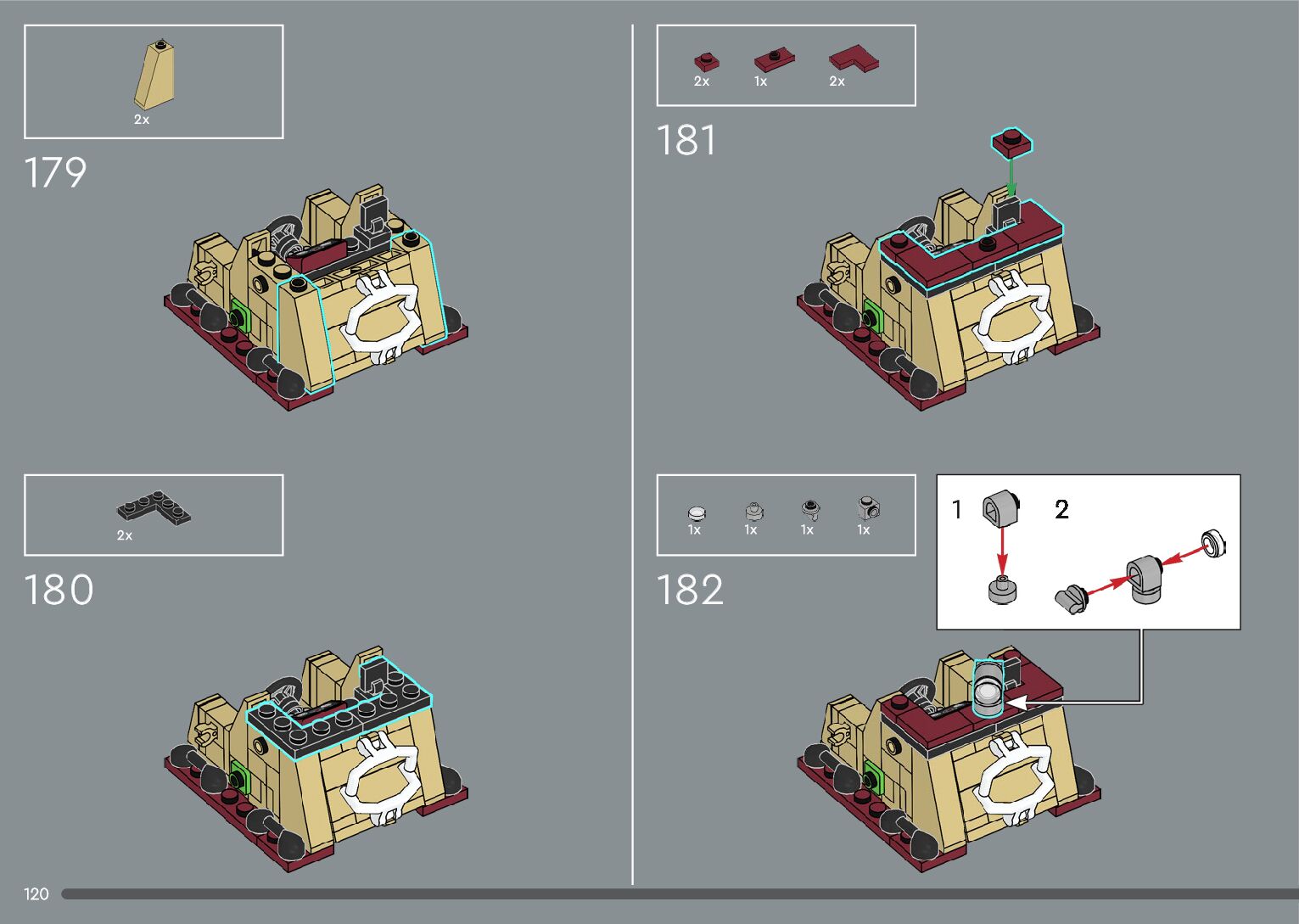 2x

179

2x

180

2x 1x 2x

181

1x 1x 1x 1x

182

1

2

120