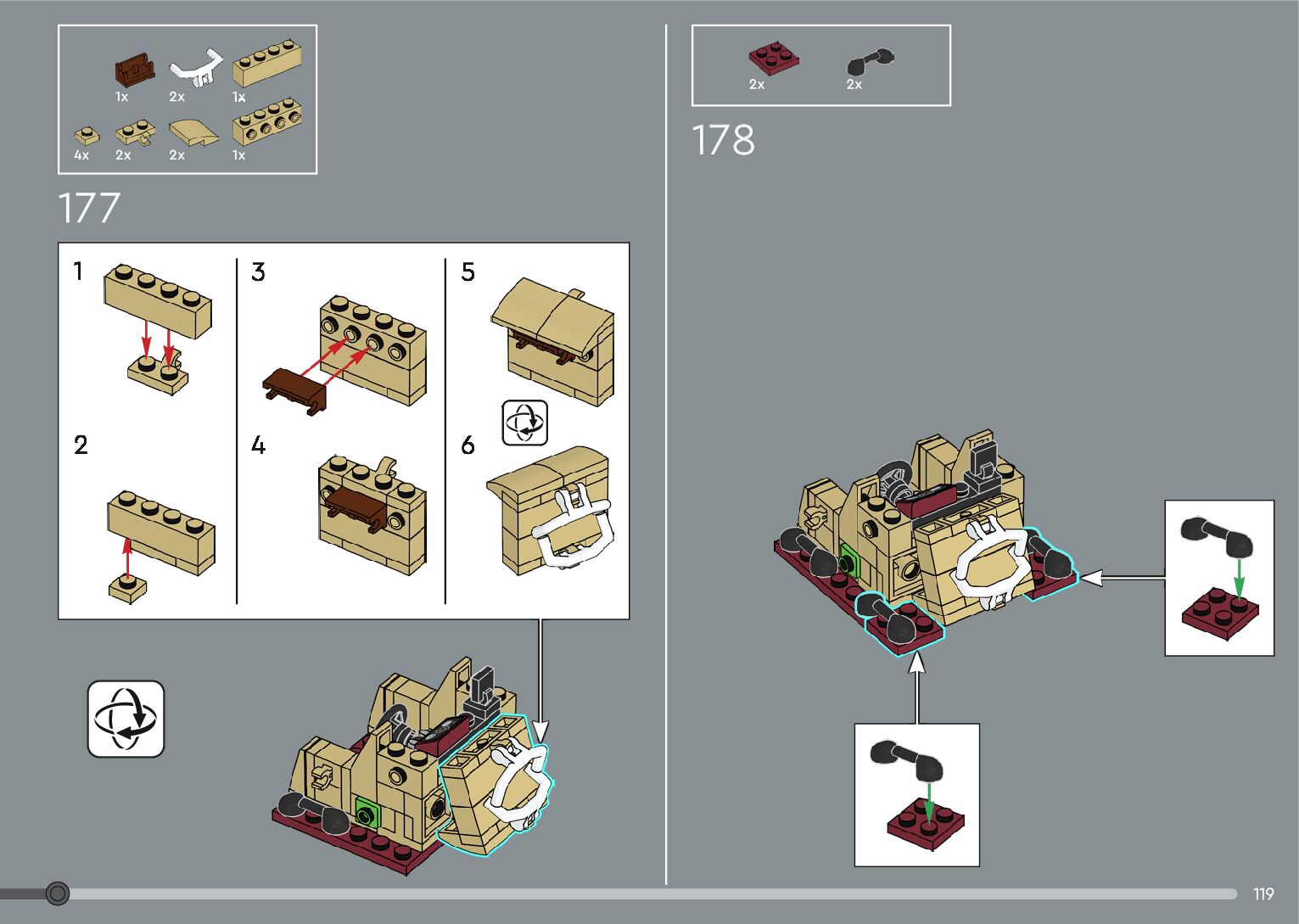 1x 2x 1x
4x 2x 2x 1x

177

1
2
3
4
5
6

2x 2x

178

119