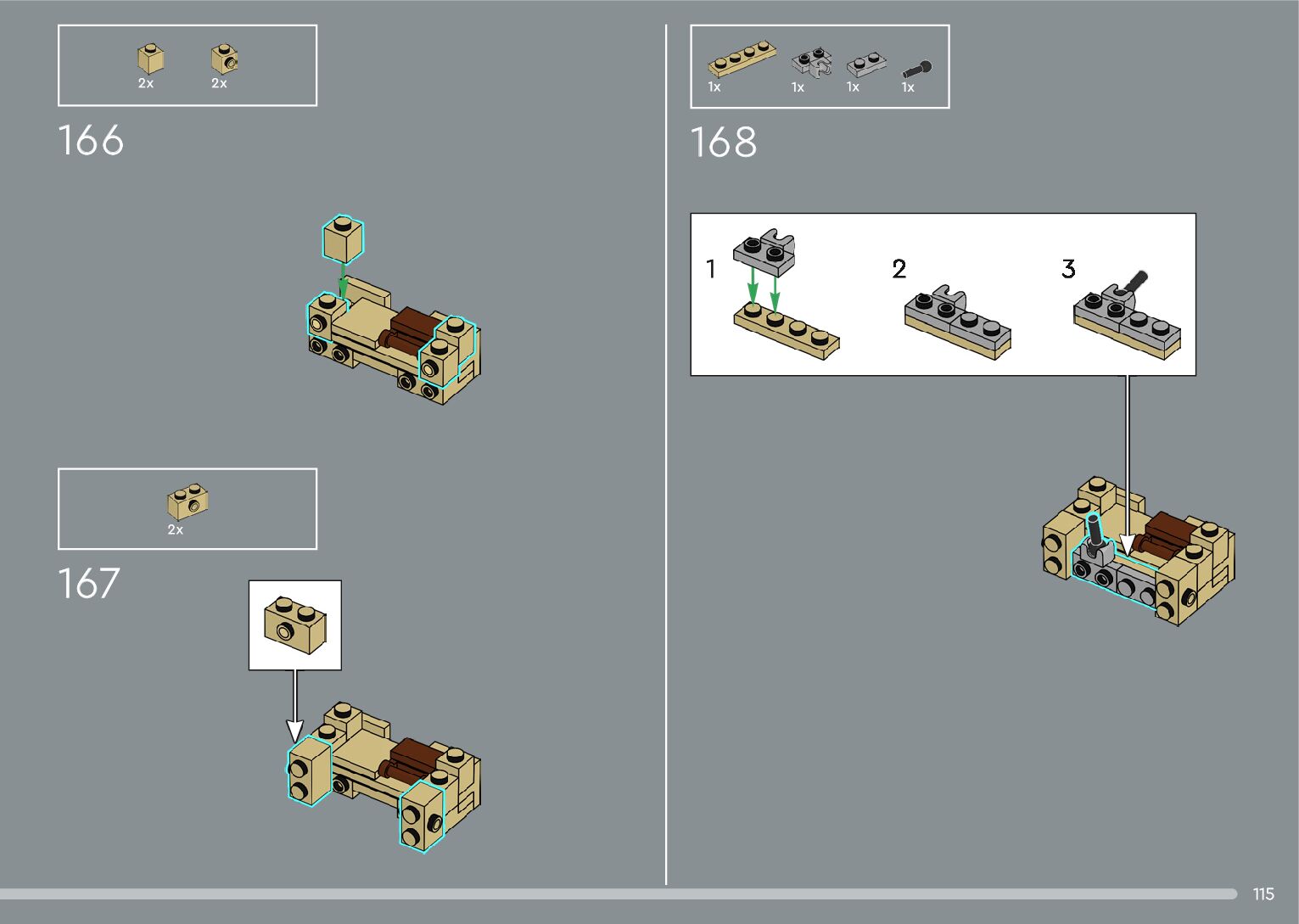 2x 2x

166

2x

167

1x 1x 1x 1x

168

1

2

3

115