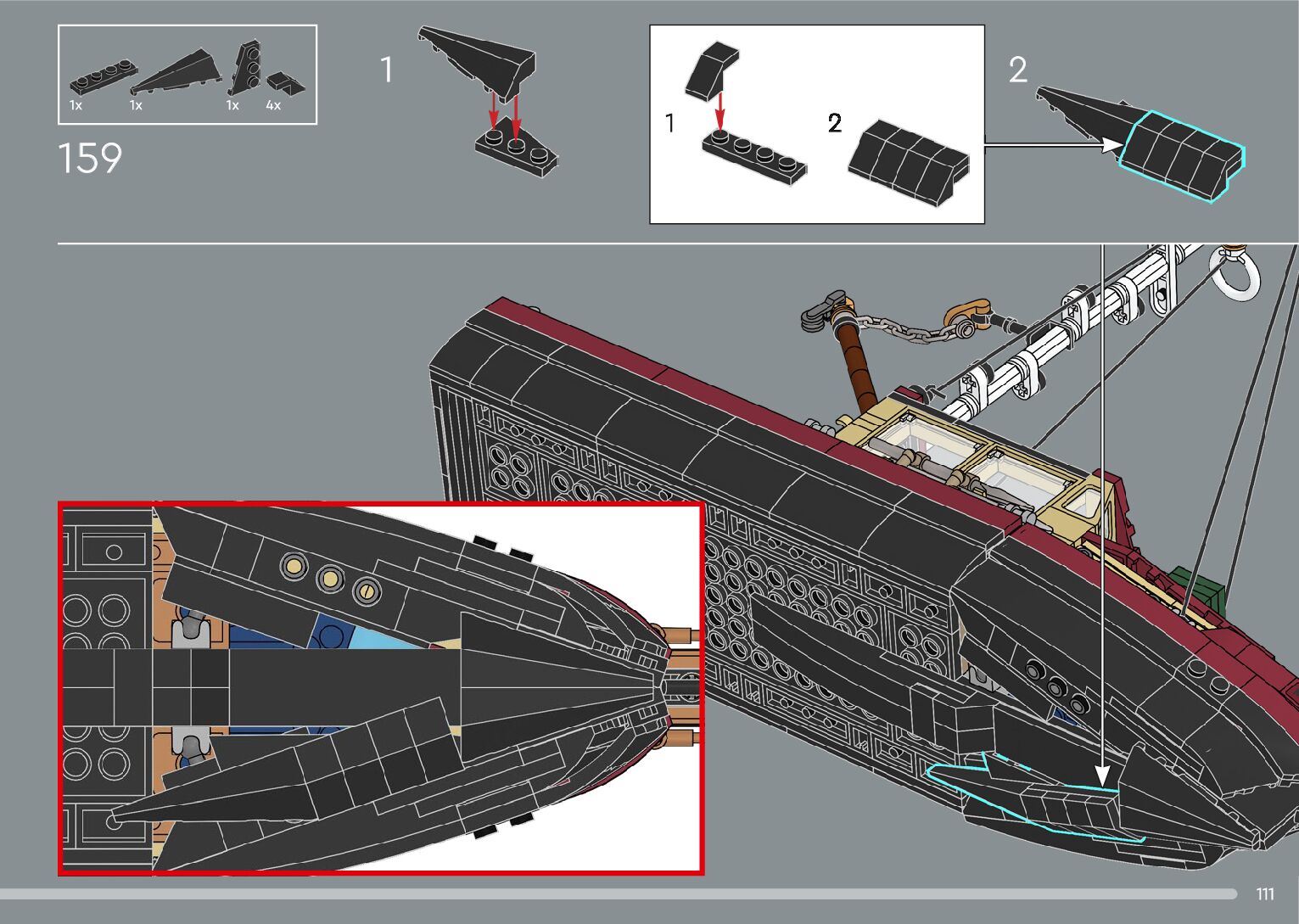 1x 1x 1x 4x

159

1

1

2

2

111