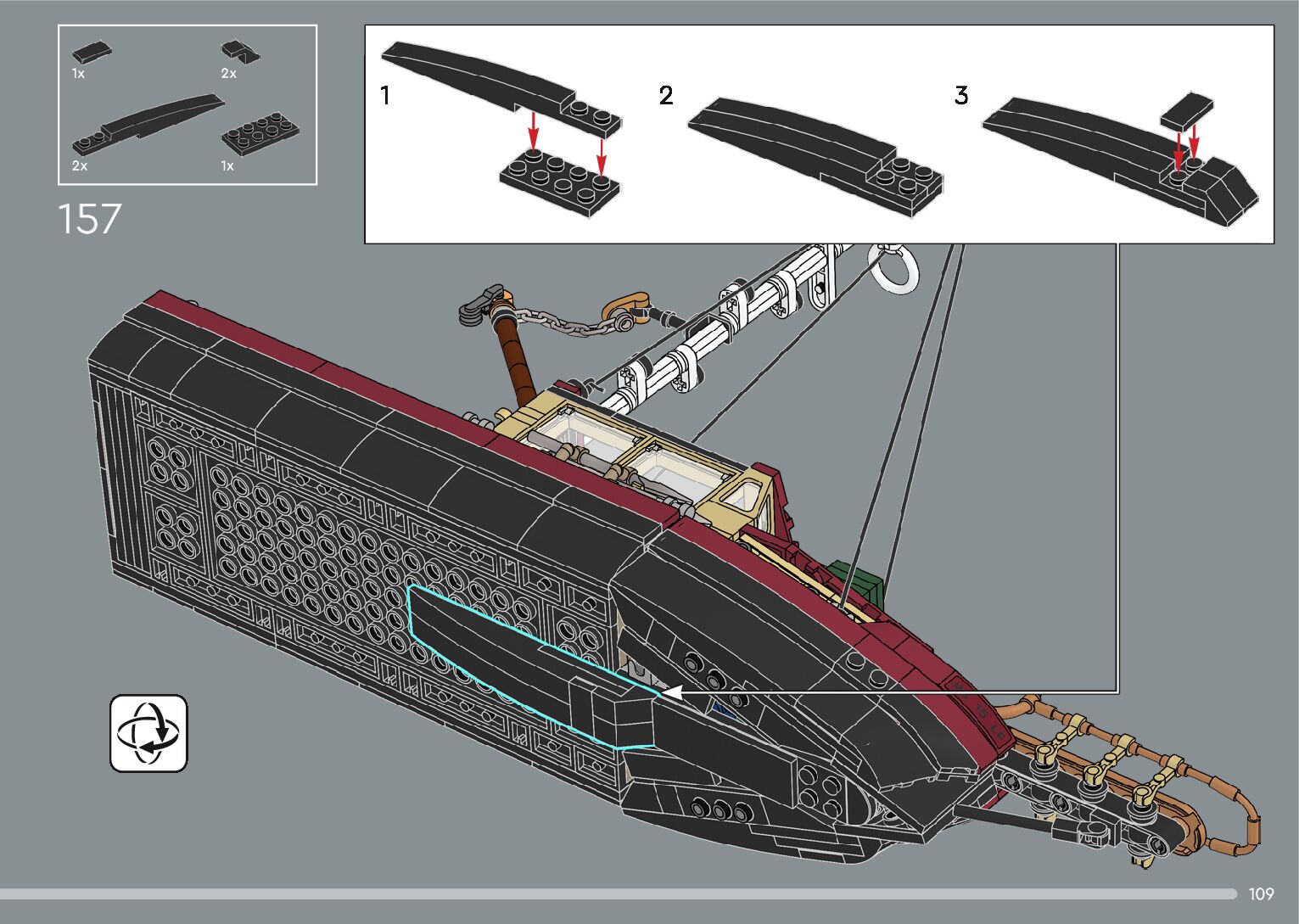 1x
2x
2x
1x

157

1
2
3

109