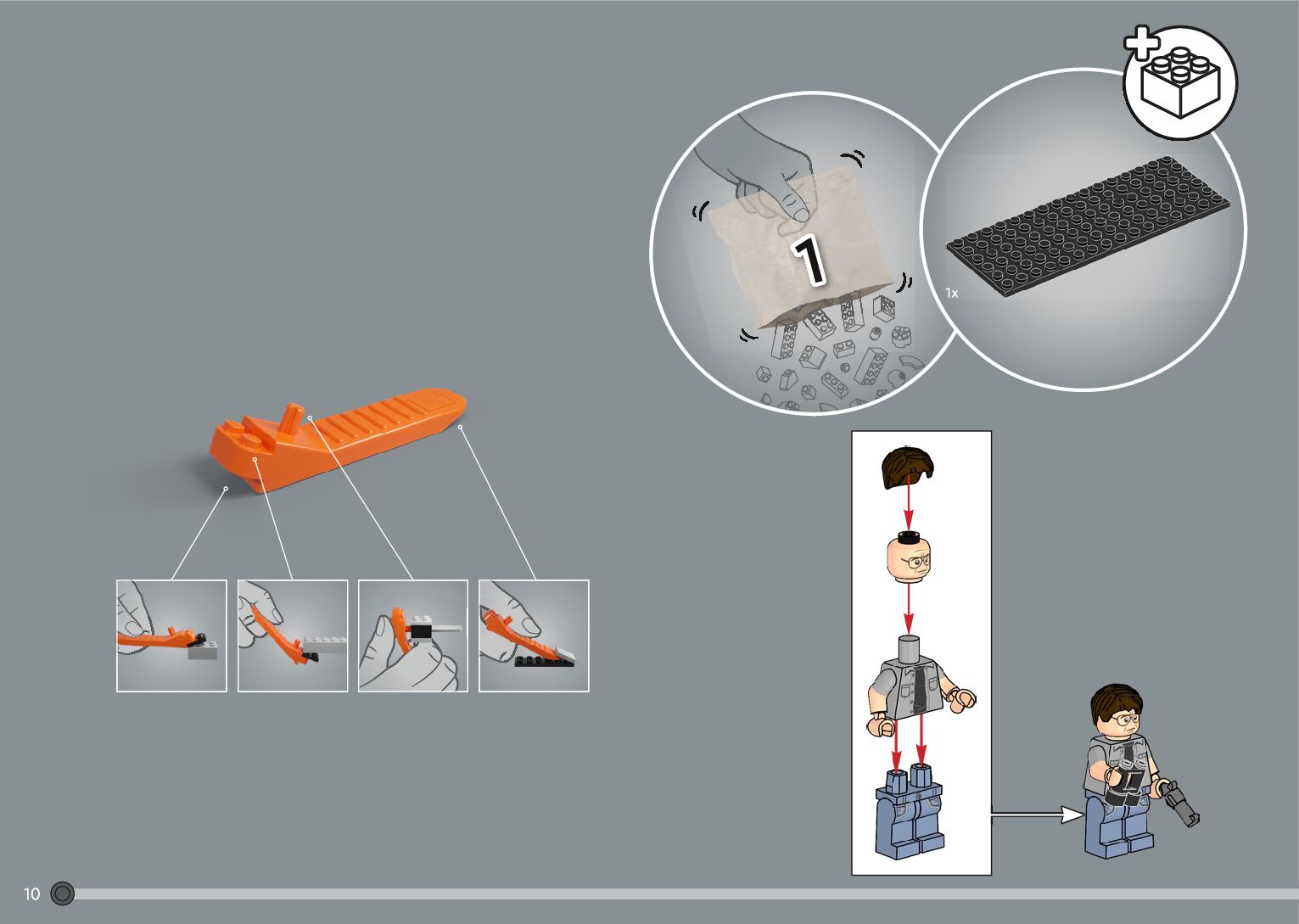 1

1x

10