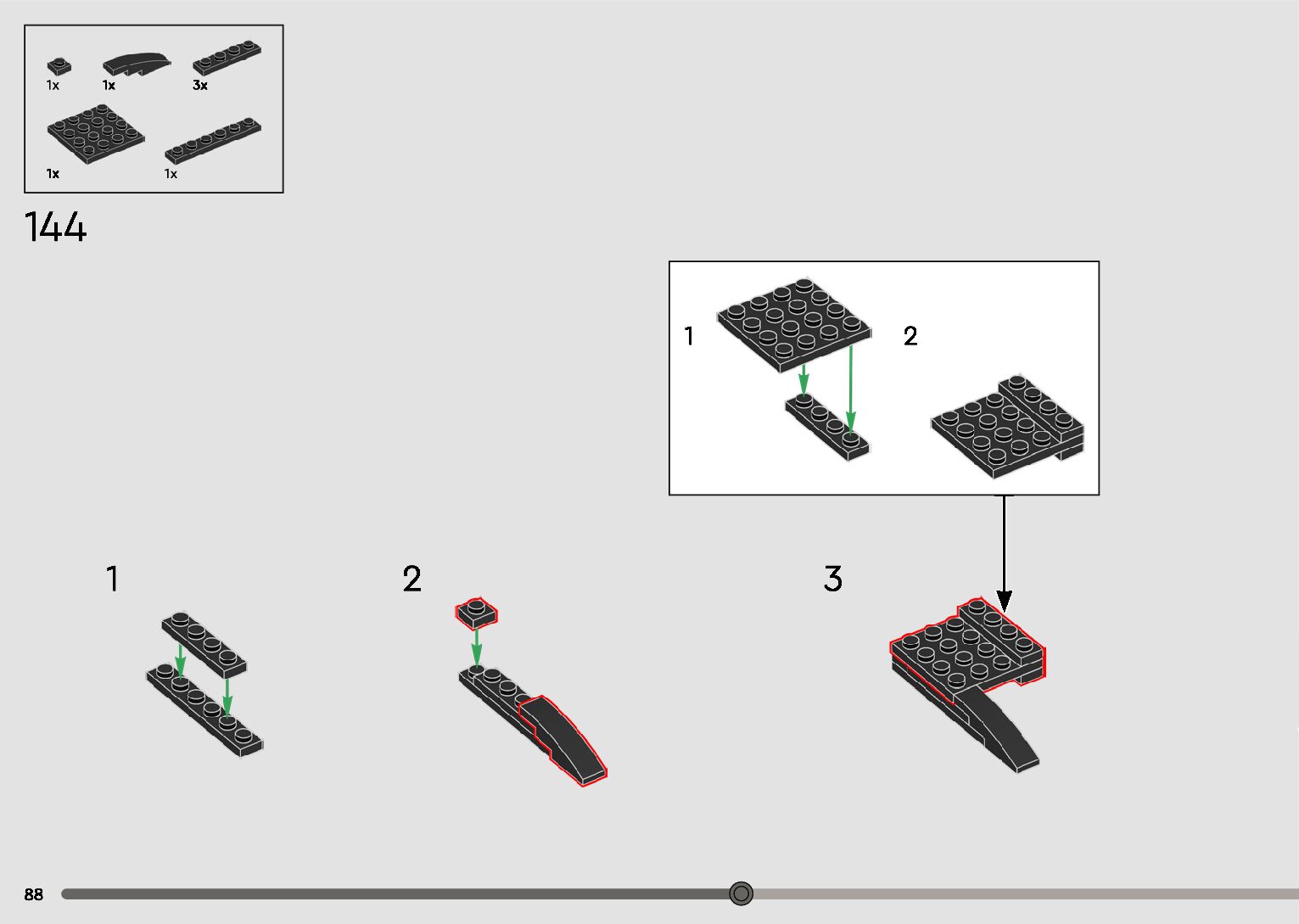 1x 1x 3x

1x 1x

144

1

2

1

2

3

88