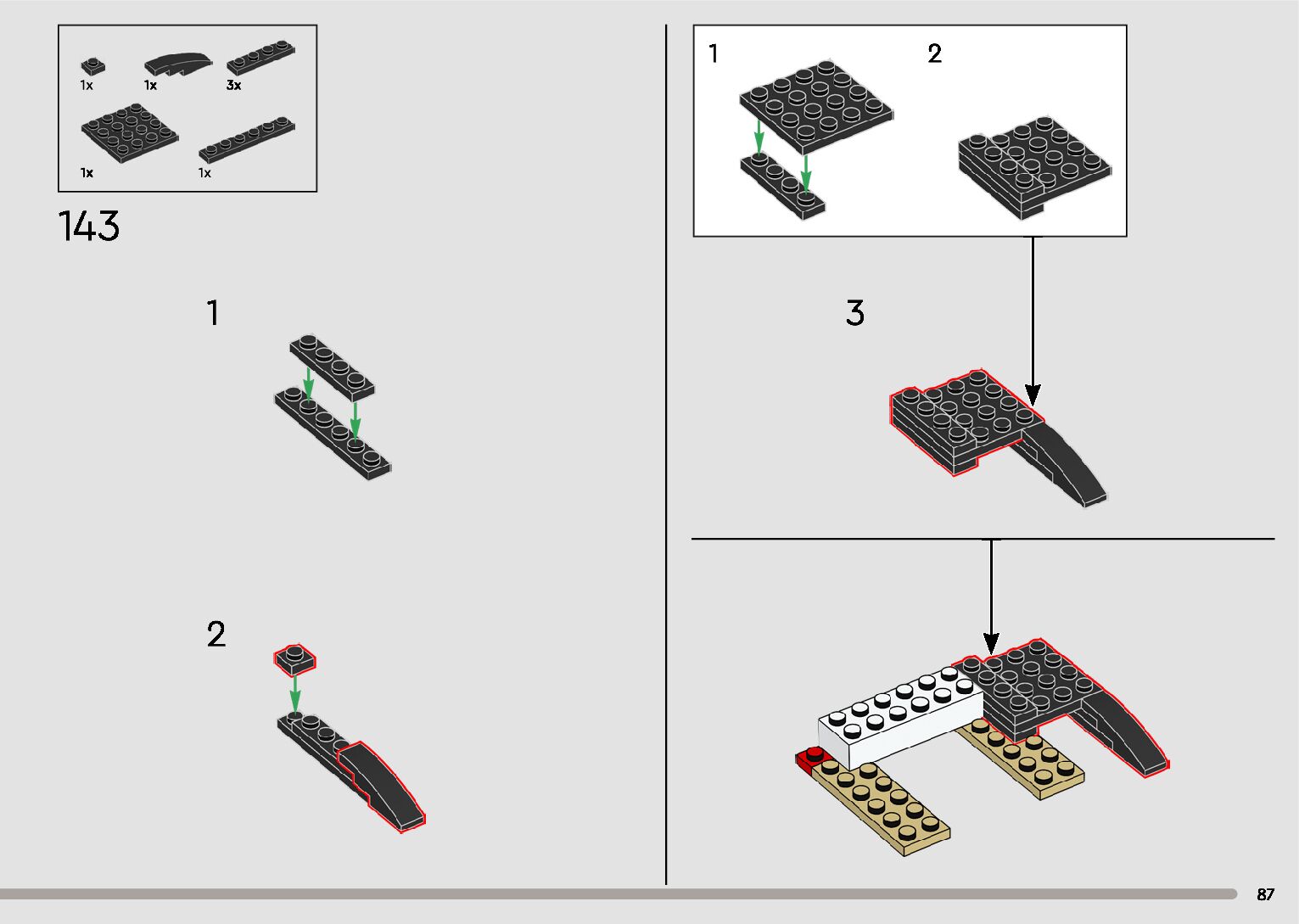 1x 1x 3x

1x 1x

143

1

2

1 2

3

87