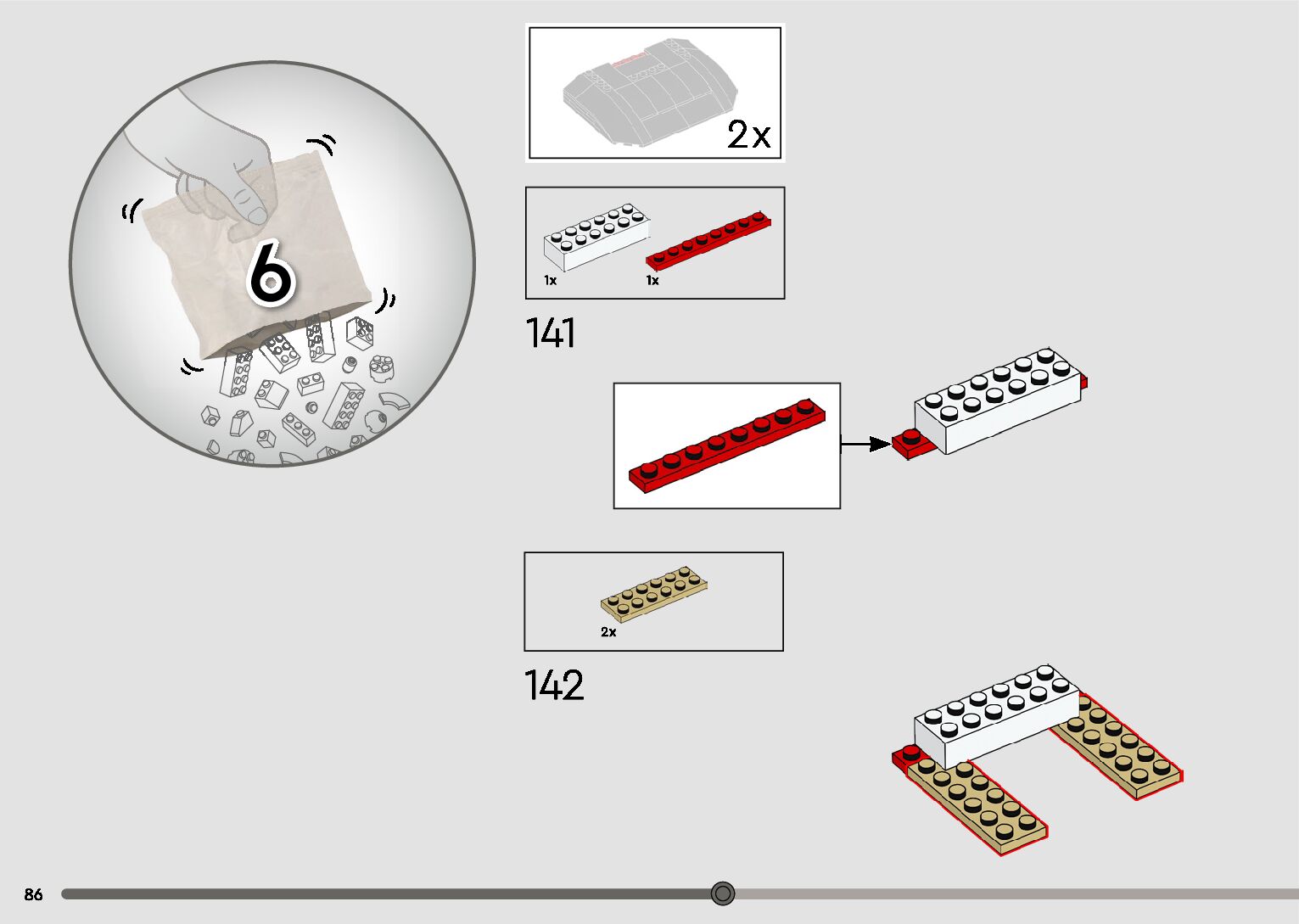 6

2x

1x
1x

141

2x

142

86