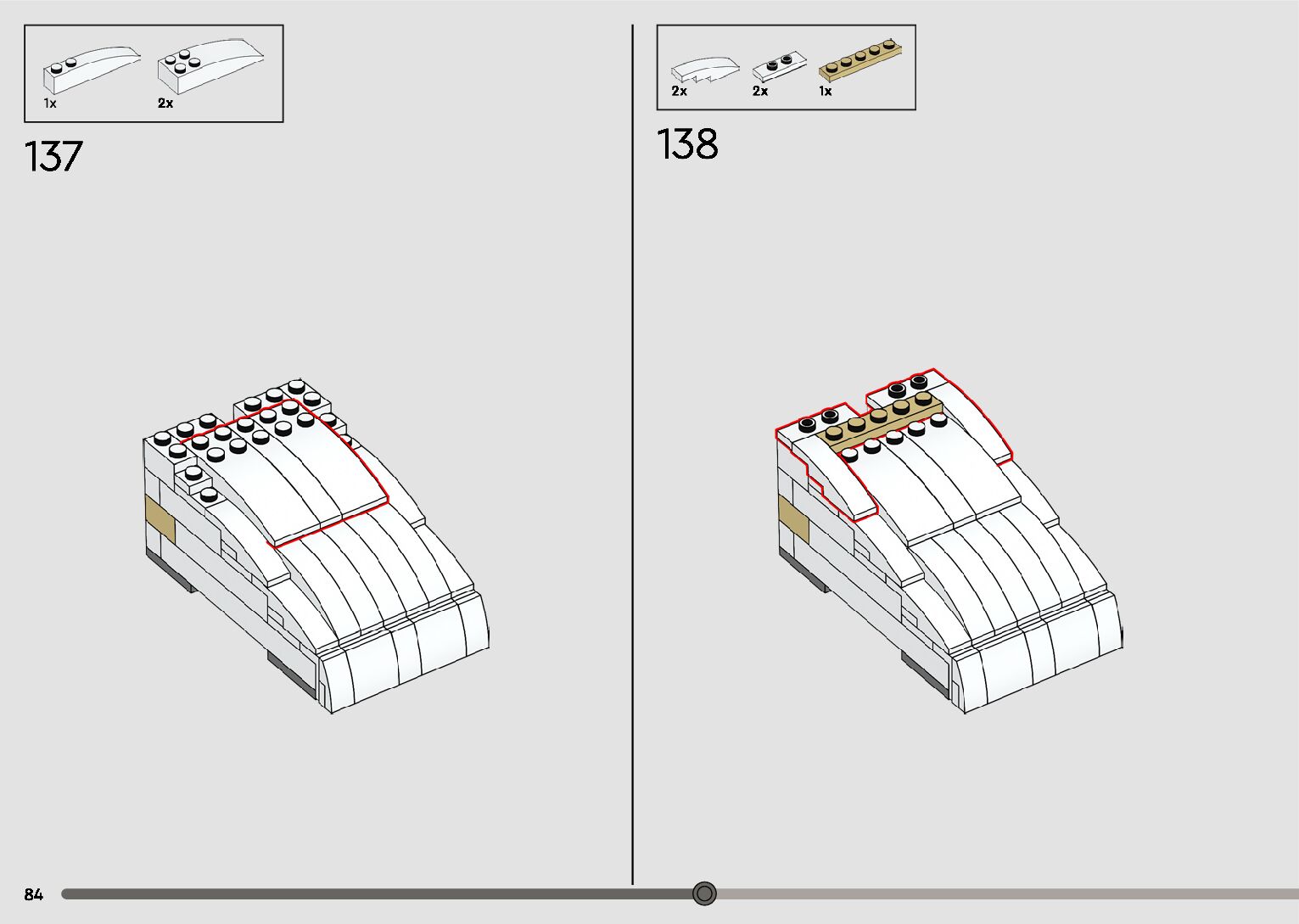 1x
2x

137

2x
2x
1x

138

84