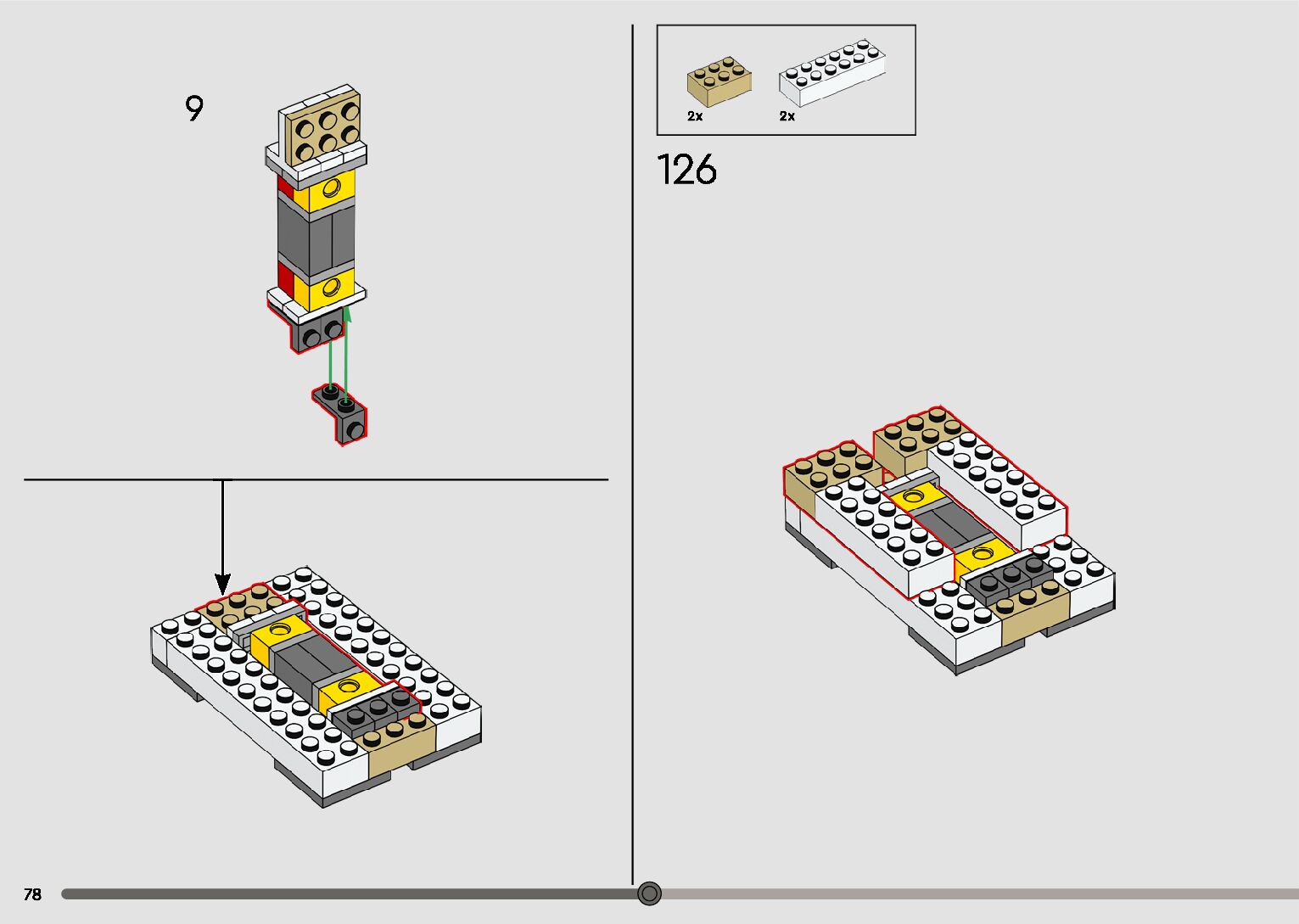 9

2x

2x

126

78