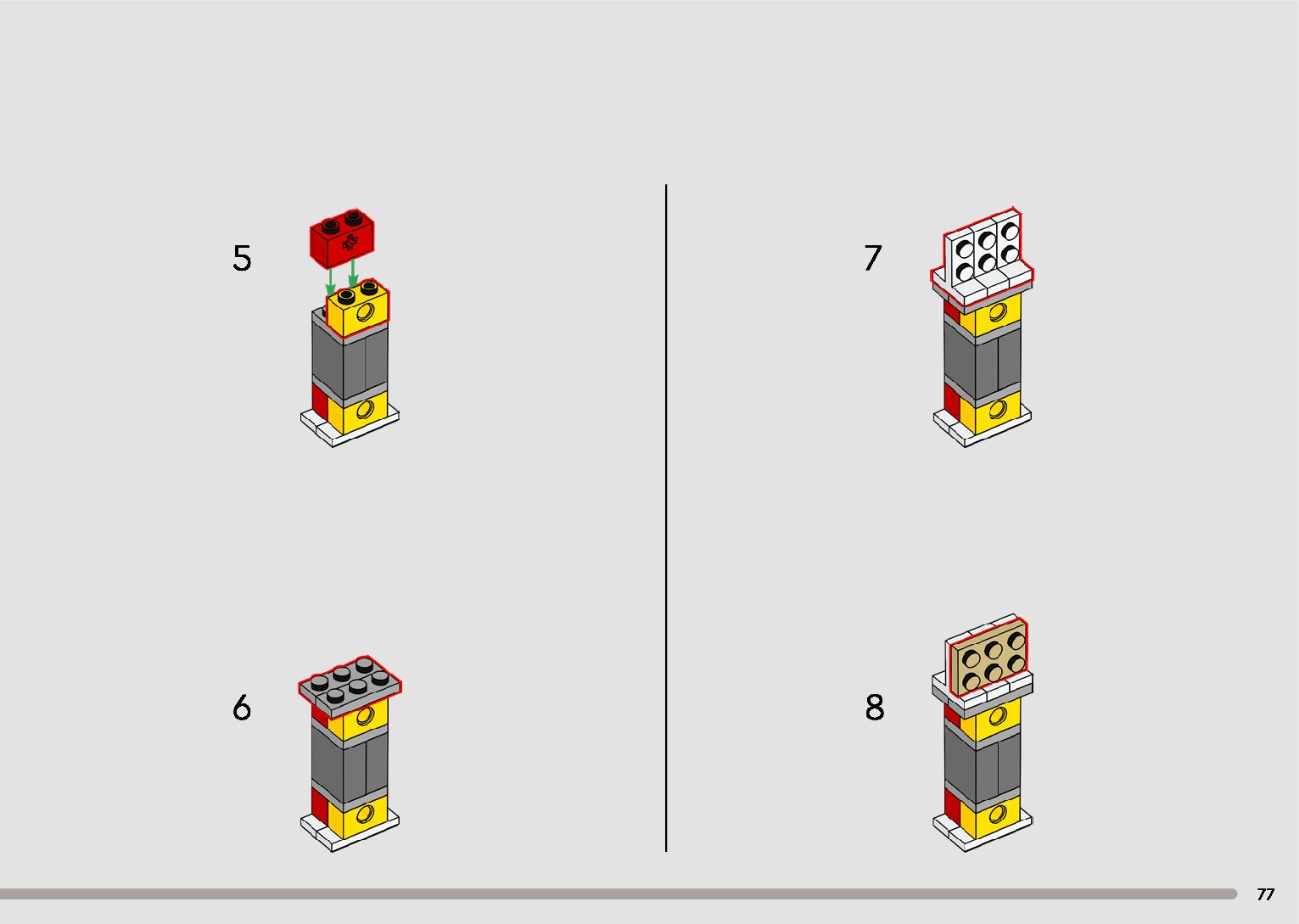 5

6

7

8

77