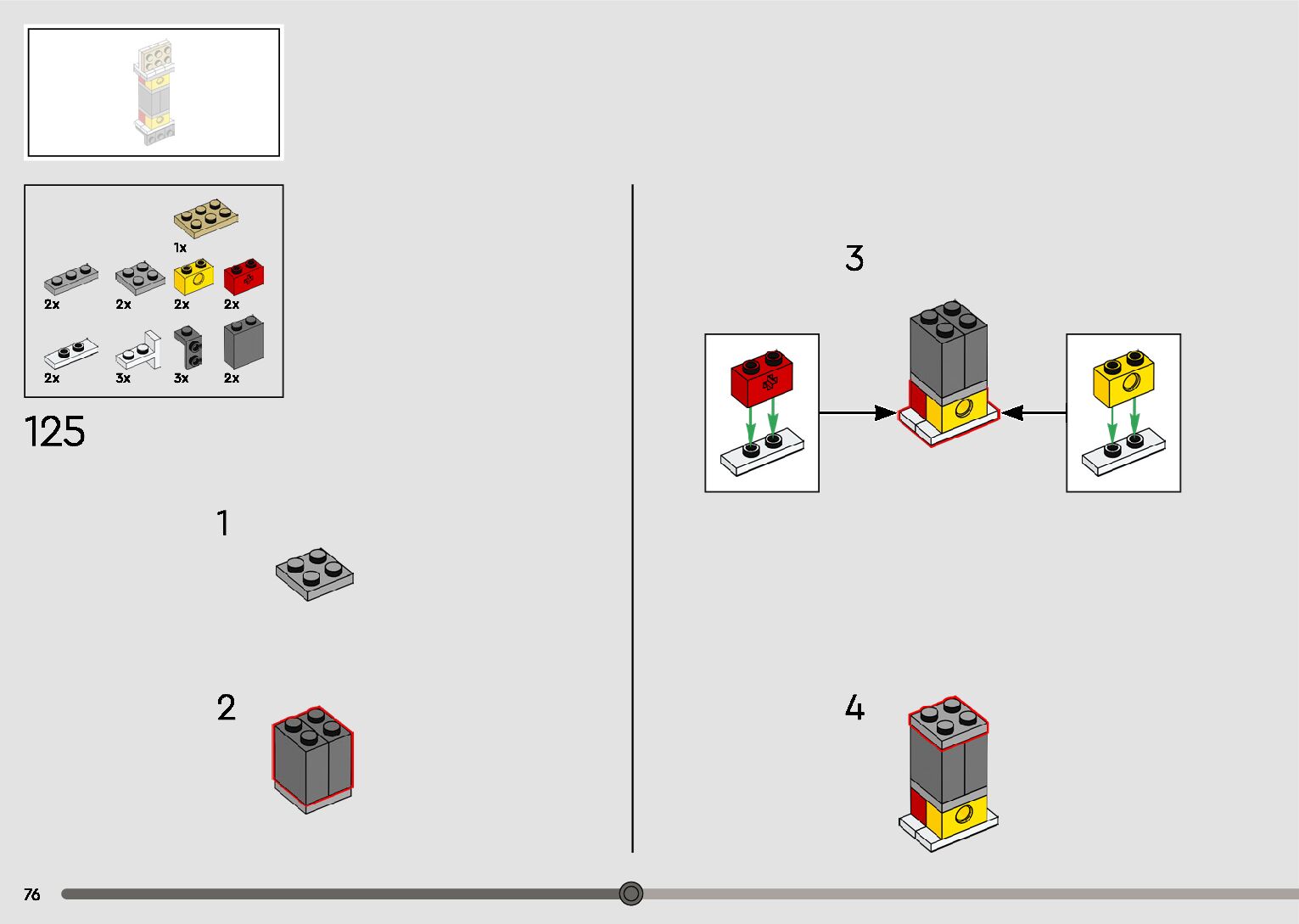 1x

2x 2x 2x 2x

2x 3x 3x 2x

125

1

2

3

4

76