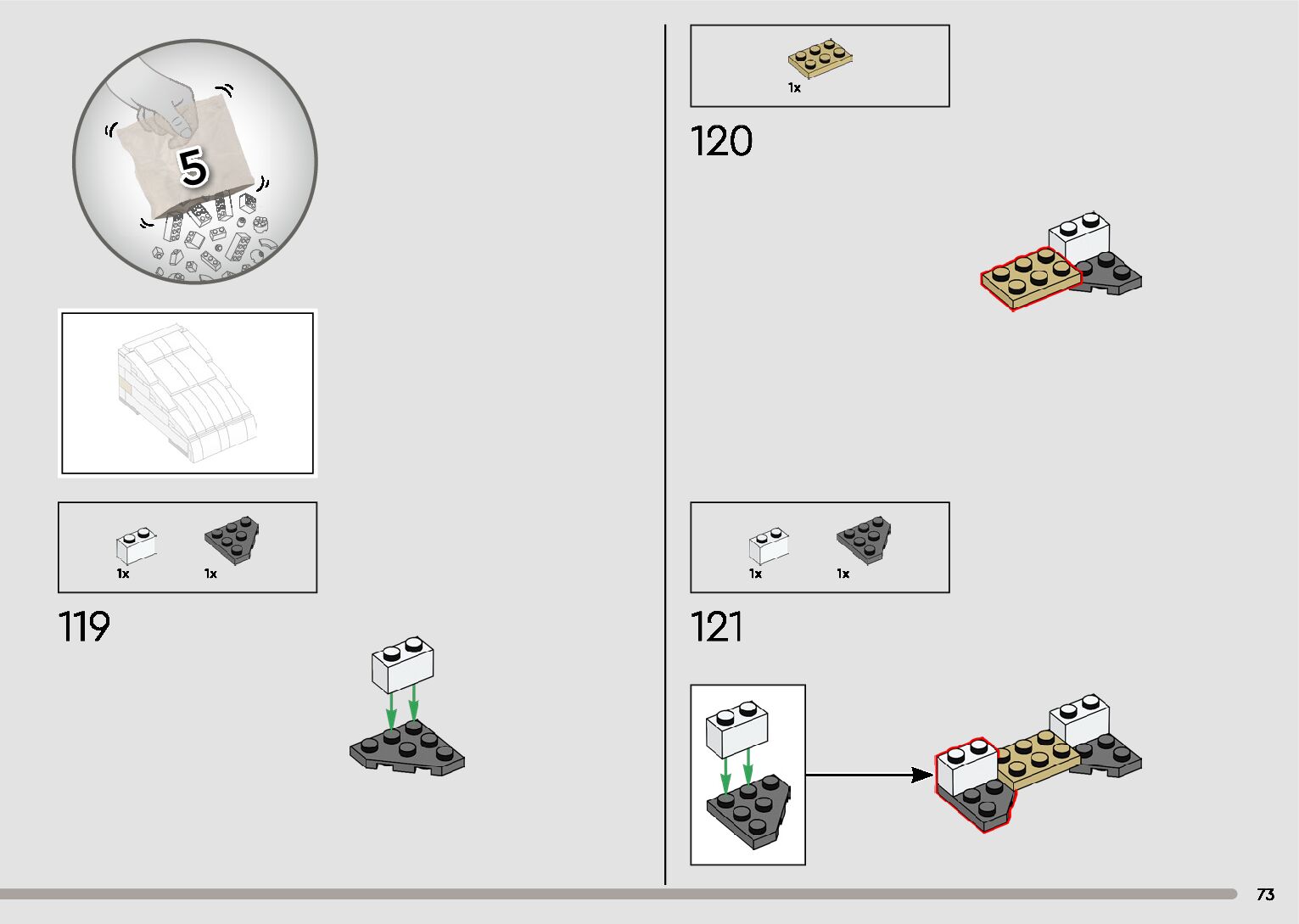 5

1x 1x

119

1x

120

1x 1x

121

73