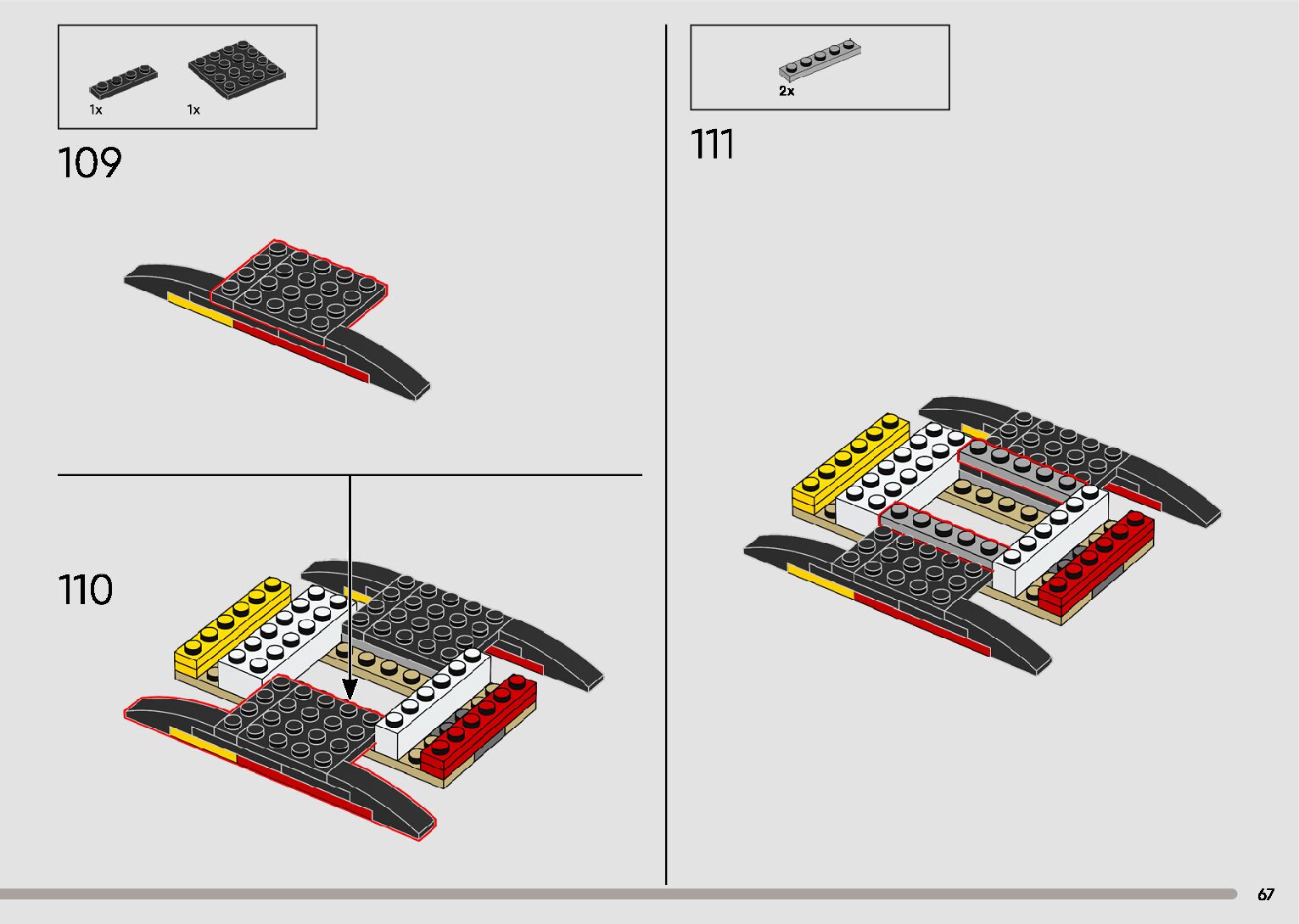 1x 1x

109

110

2x

111

67