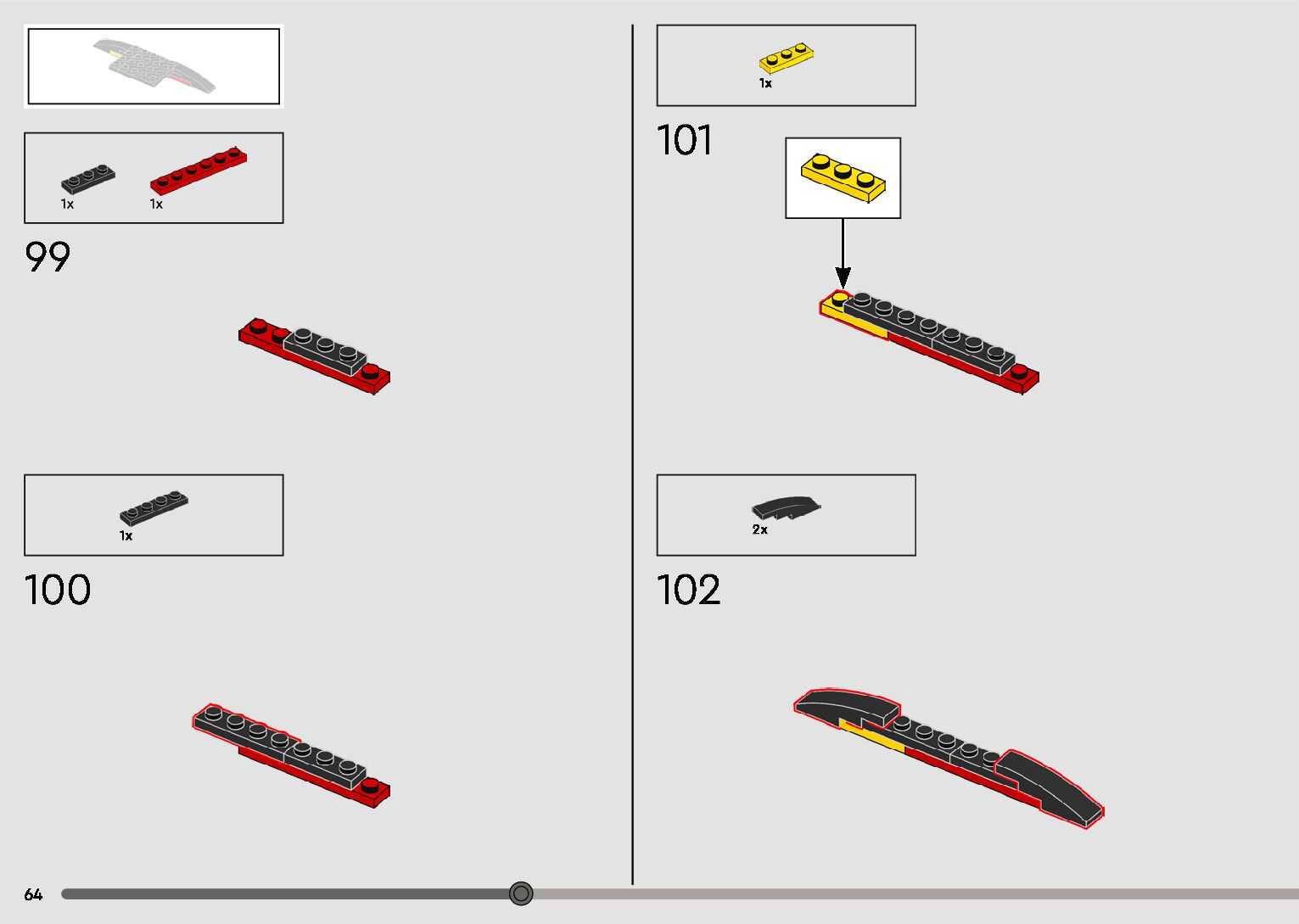 1x 1x

99

1x

100

1x

101

2x

102

64