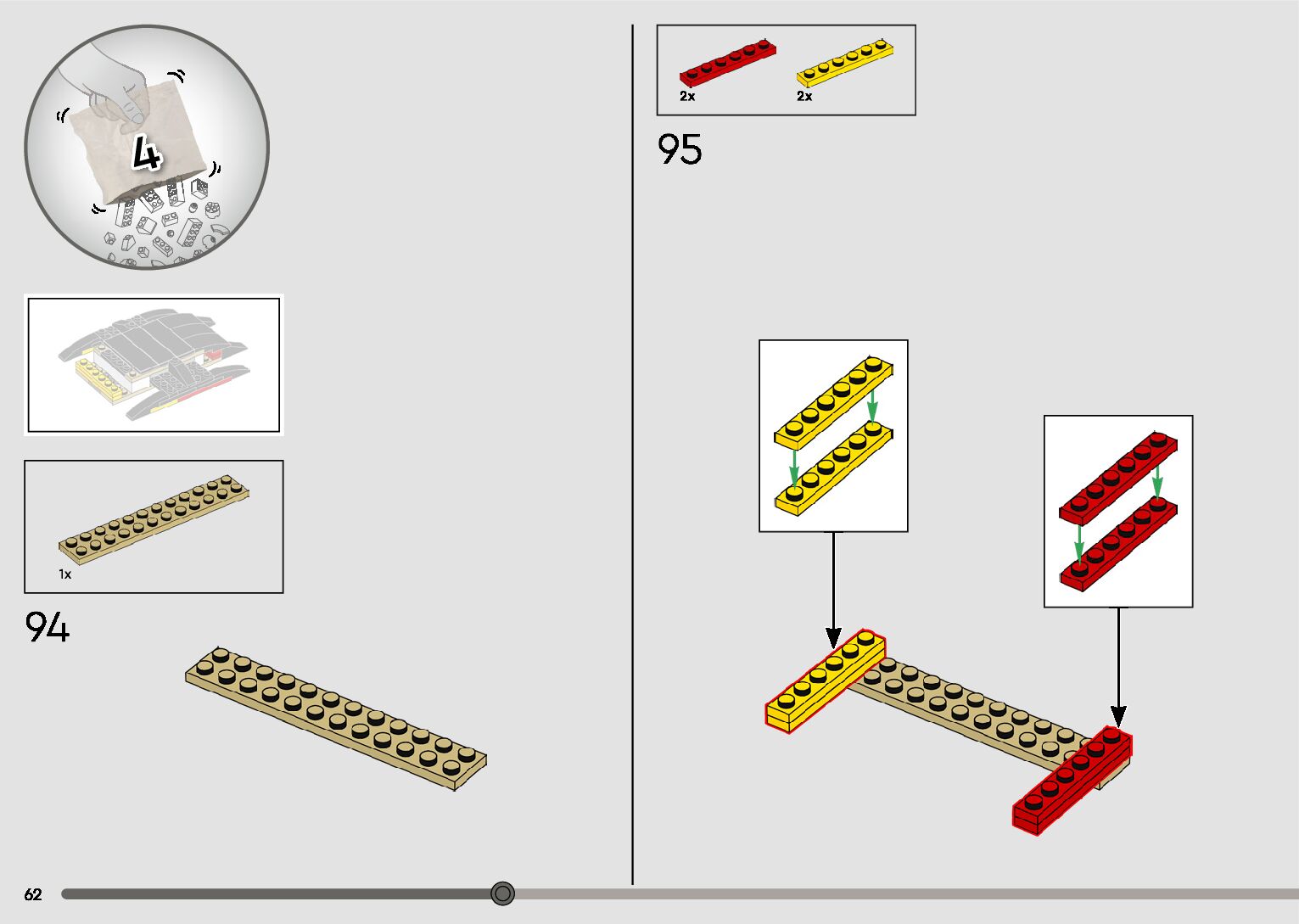 4

1x

94

2x

2x

95

62