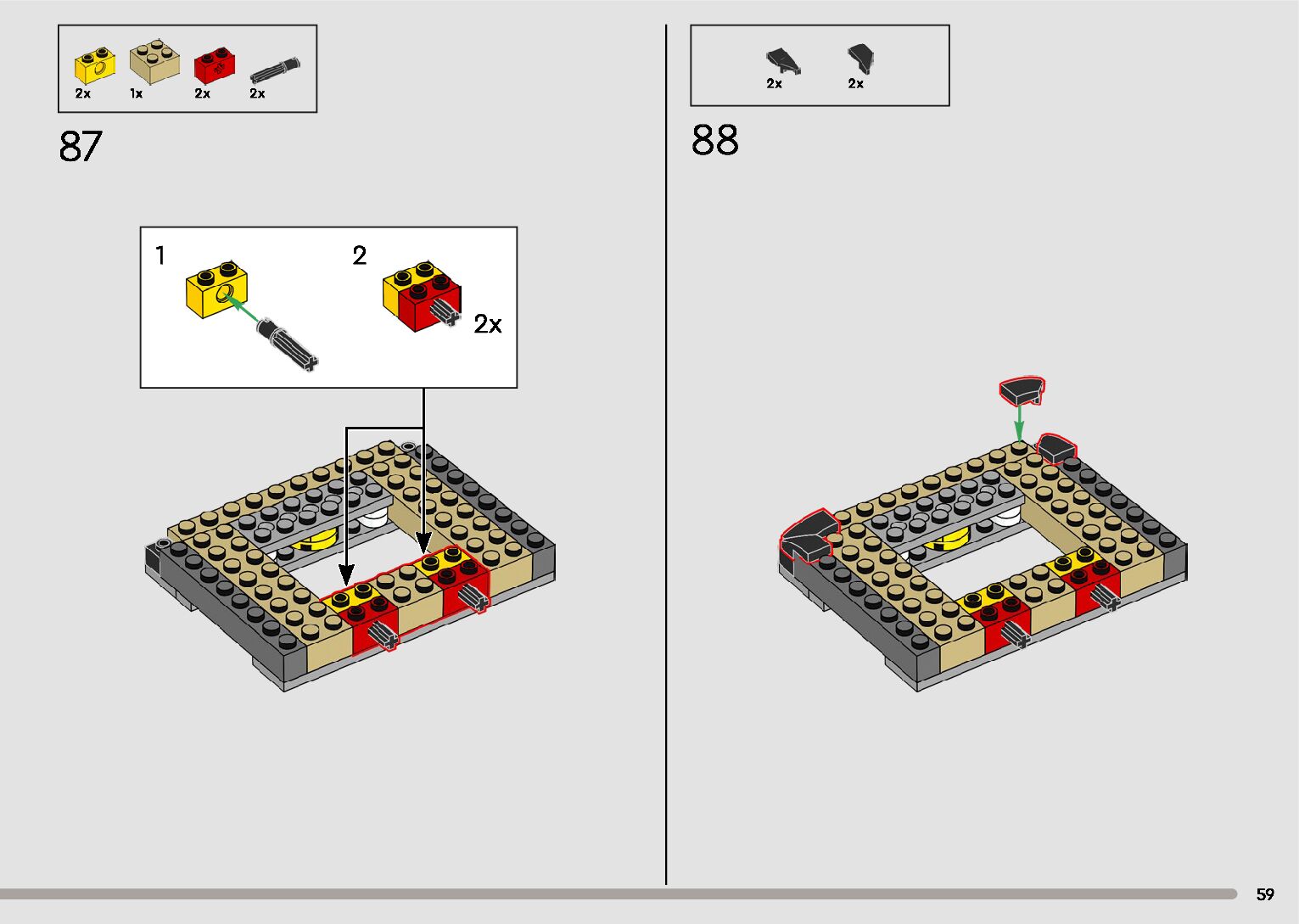 2x 1x 2x 2x

87

1

2

2x

2x 2x

88

59