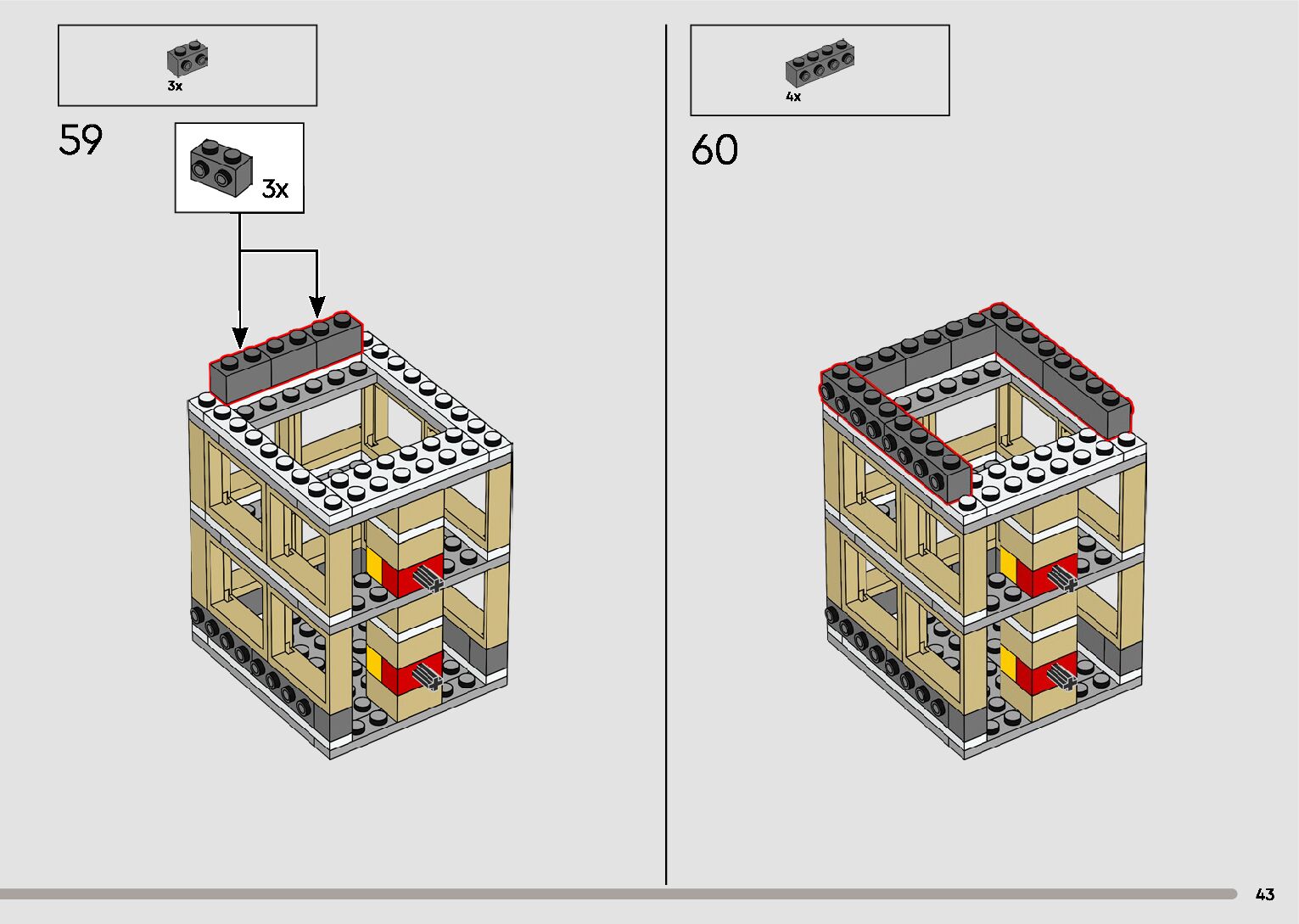 3x

59

3x

4x

60

43