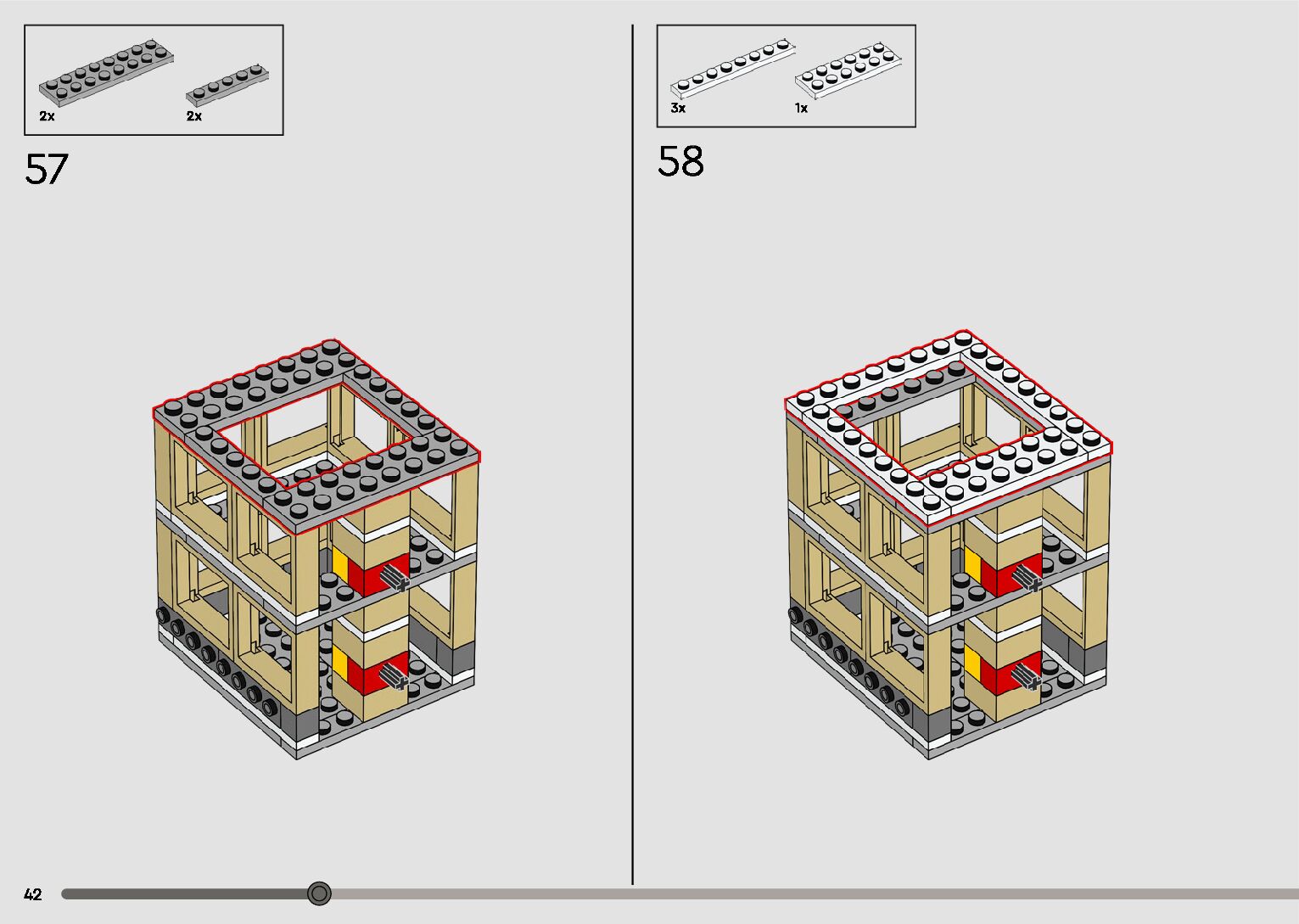 2x
2x

57

3x
1x

58

42