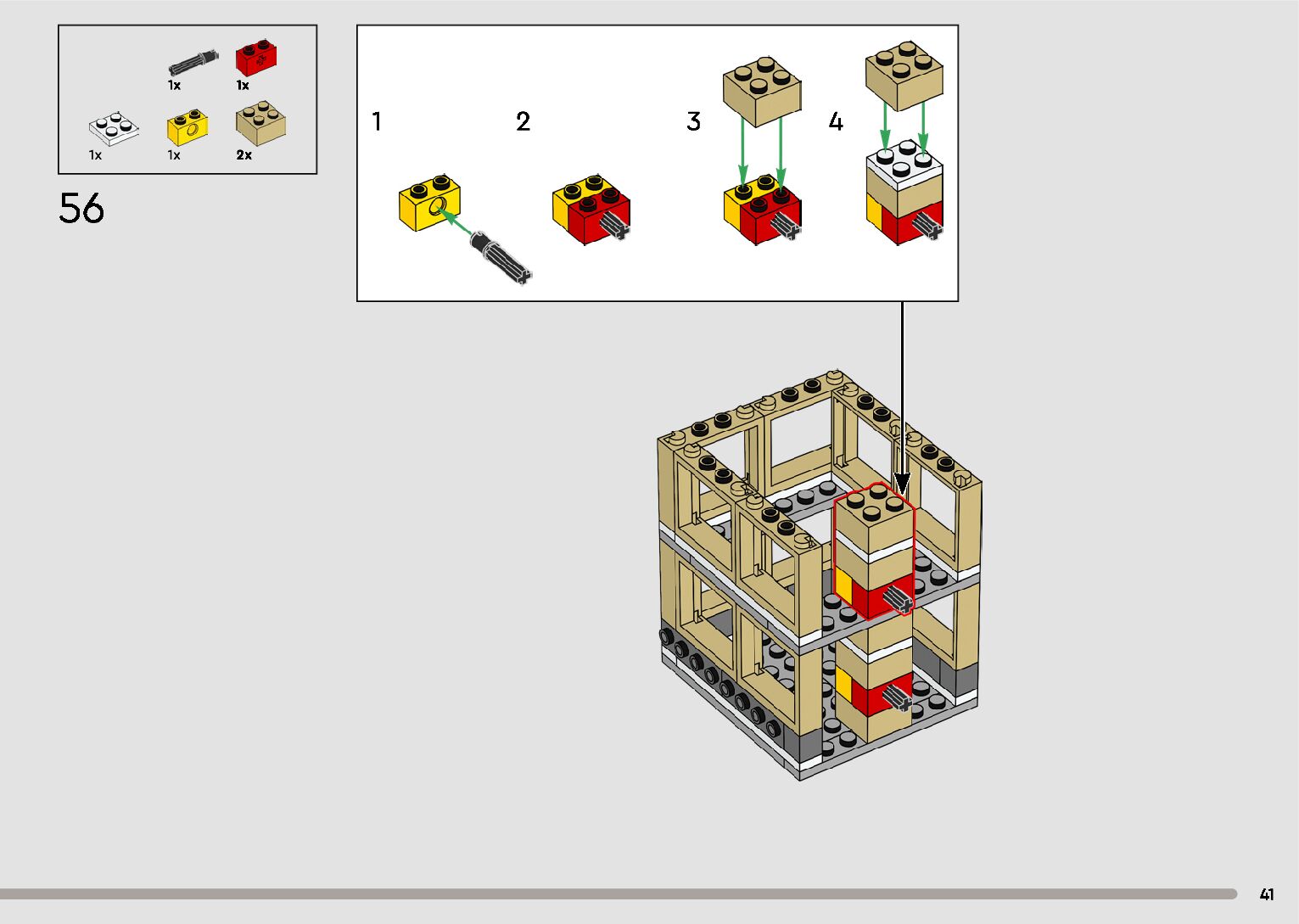 1x
1x
1x
1x
2x

56

1
2
3
4

41