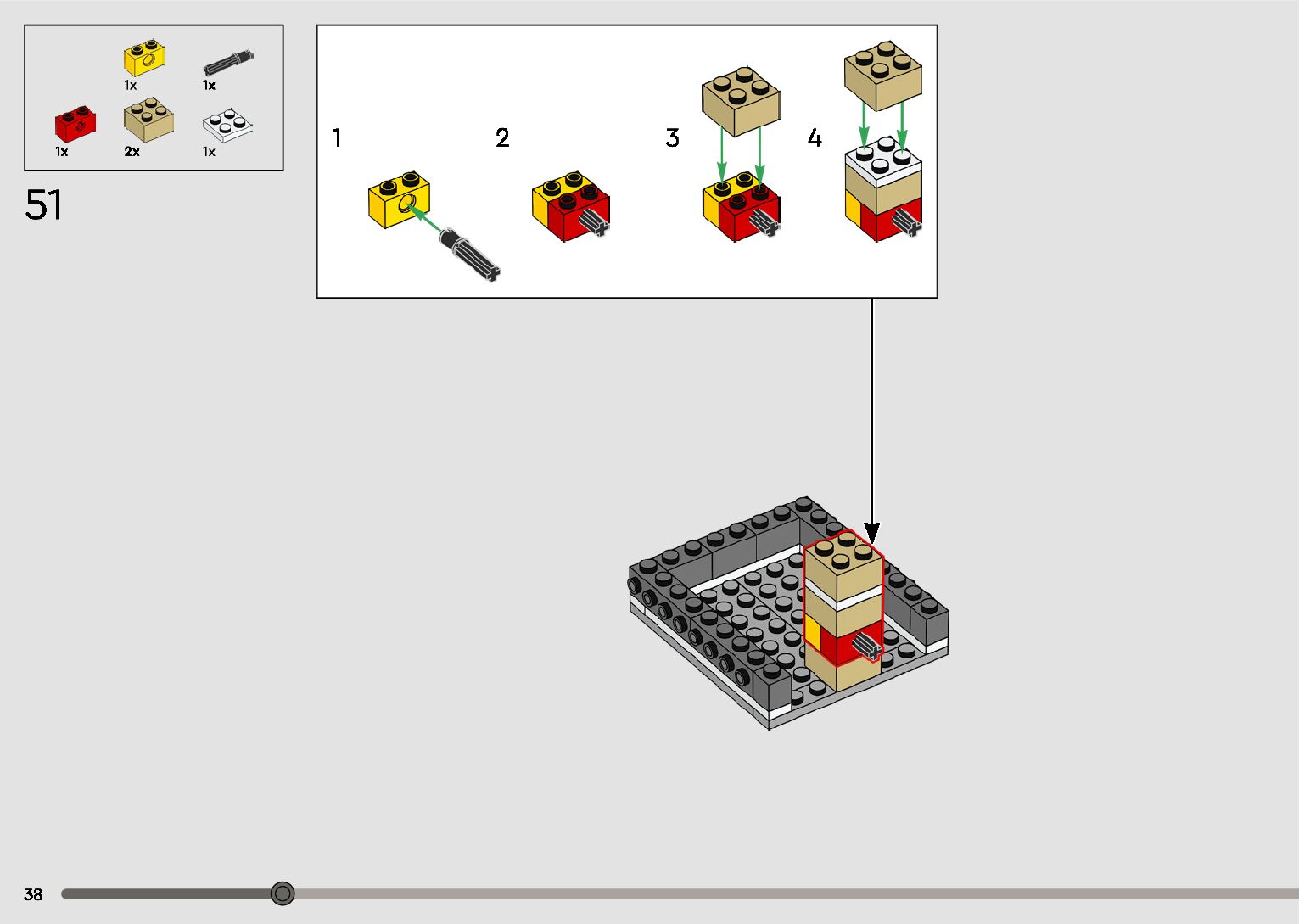 1x 1x
1x 2x 1x

51

1 2 3 4

38