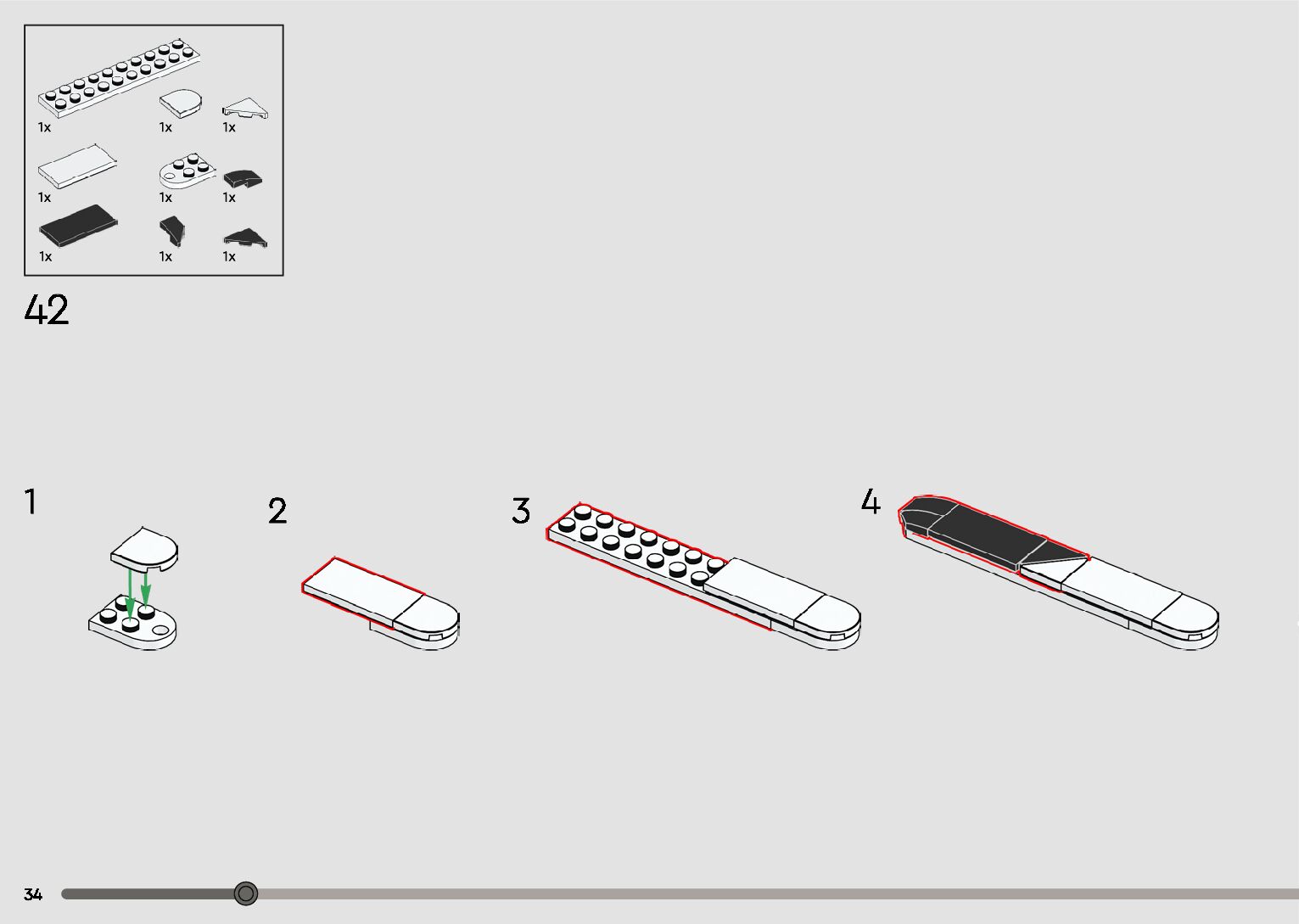 1x 1x 1x
1x 1x 1x
1x 1x 1x

42

1

2

3

4

34