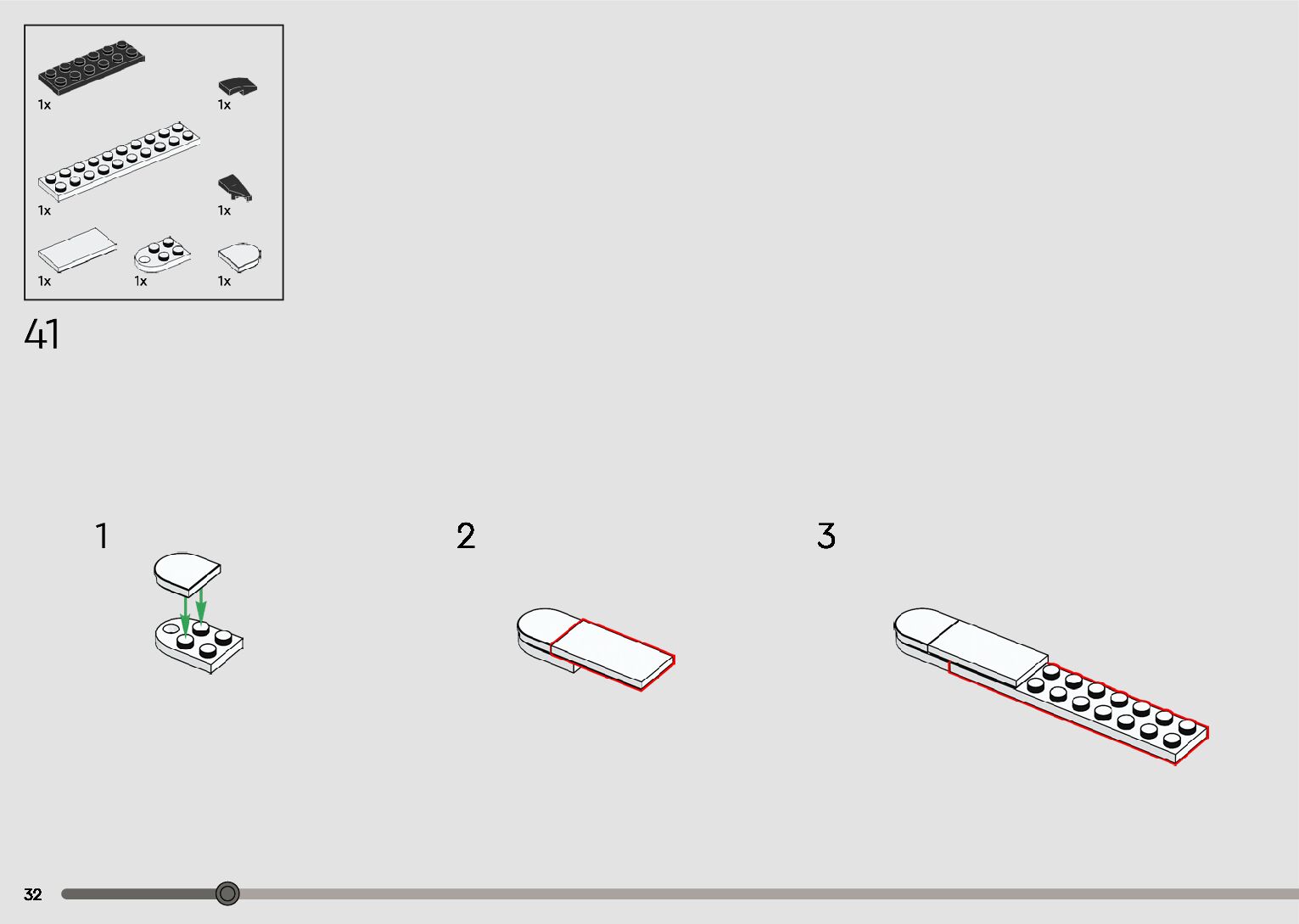 1x

1x

1x

1x

1x

1x

1x

41

1

2

3

32