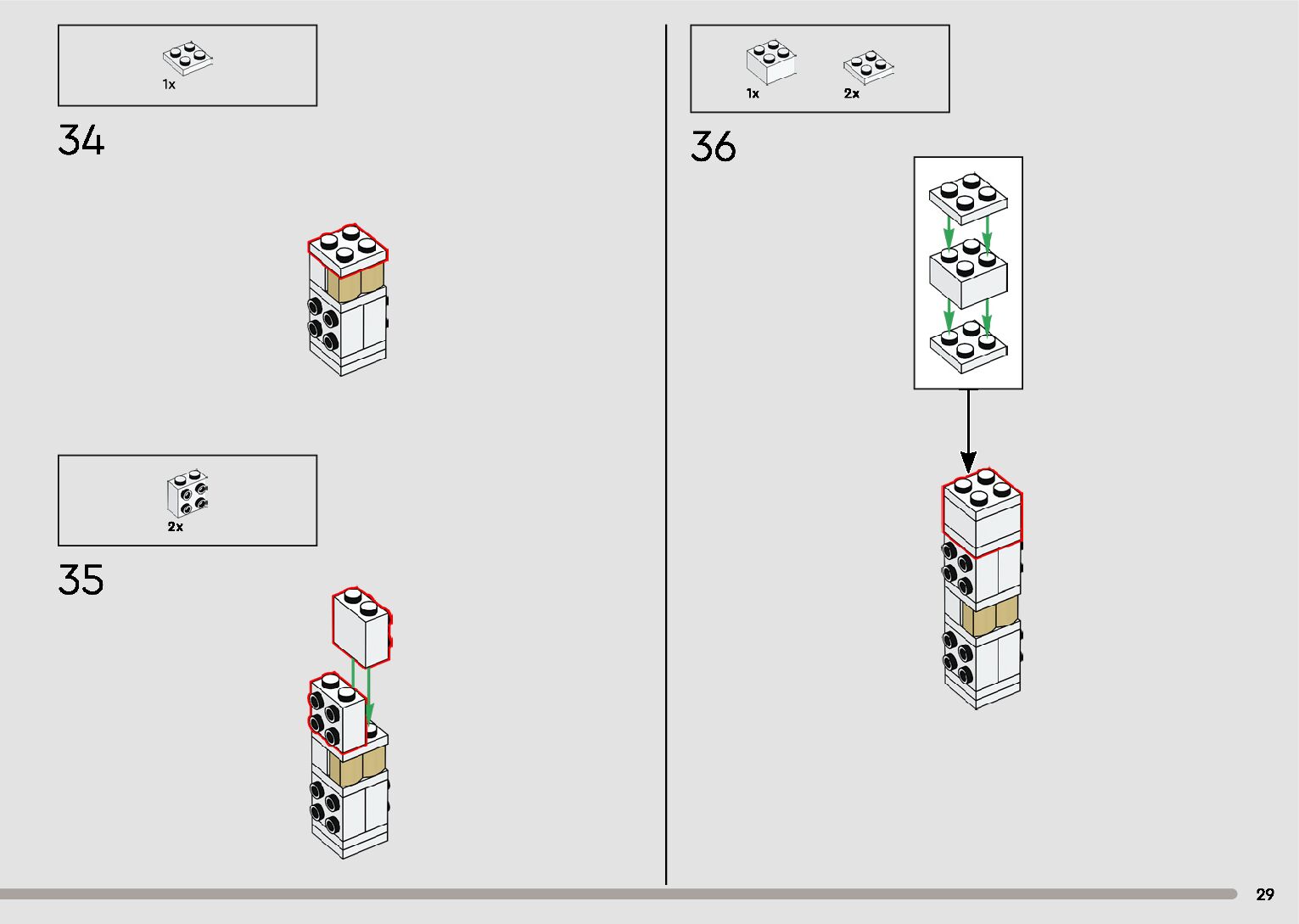 1x

34

2x

35

1x 2x

36

29