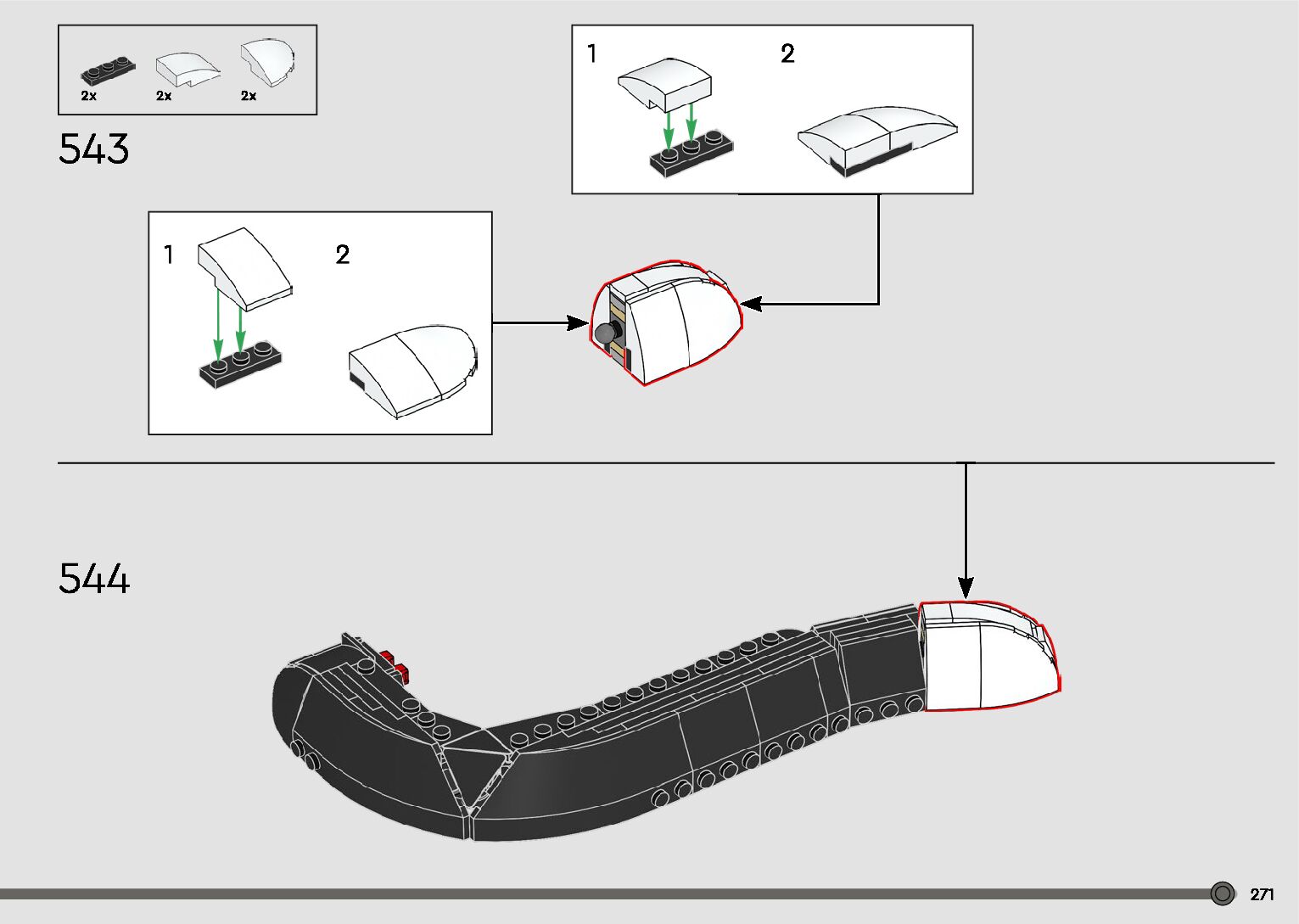 2x 2x 2x

543

1 2

1 2

544

271