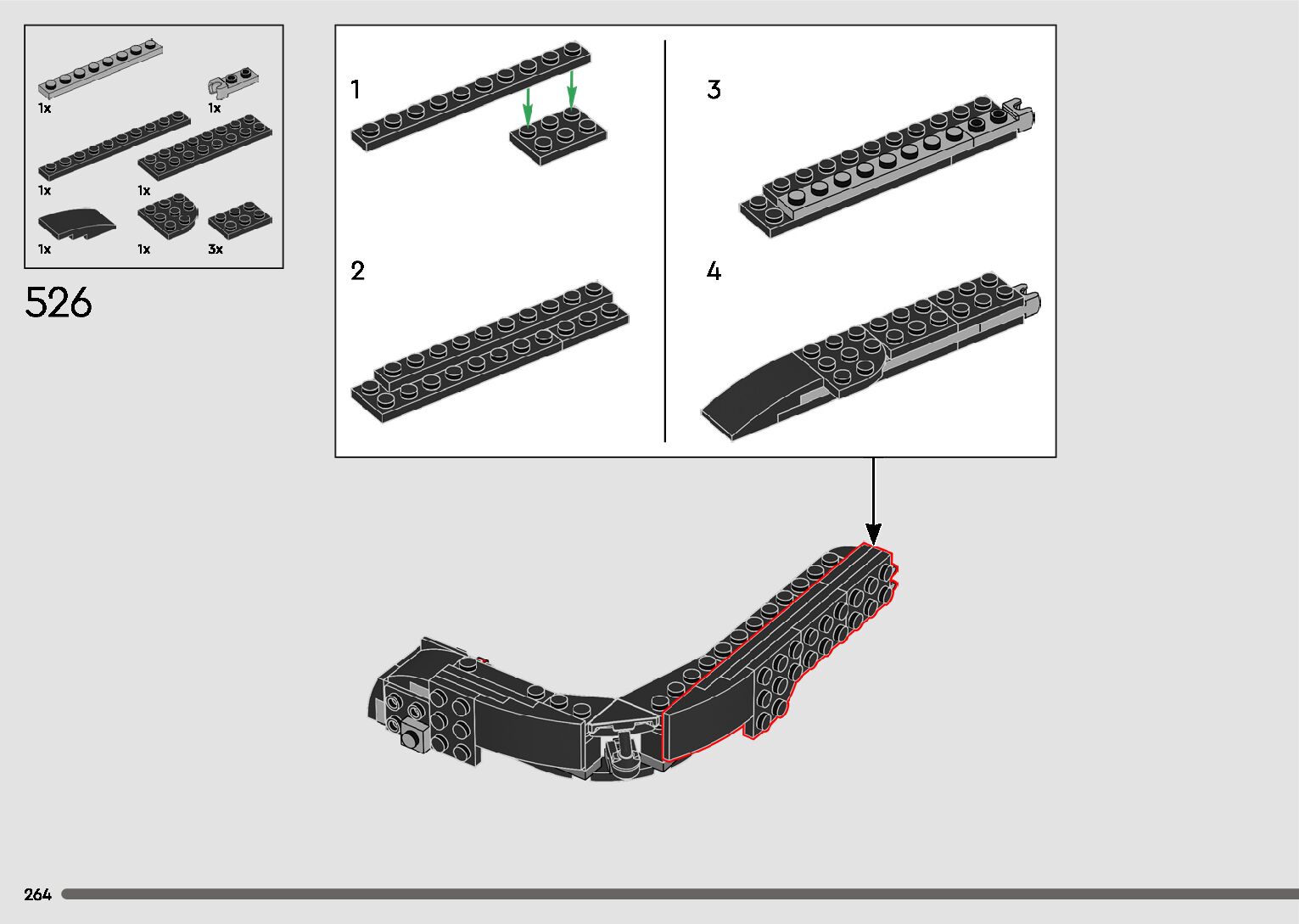 1x
1x
1x
1x
1x
1x
3x

526

1

2

3

4

264