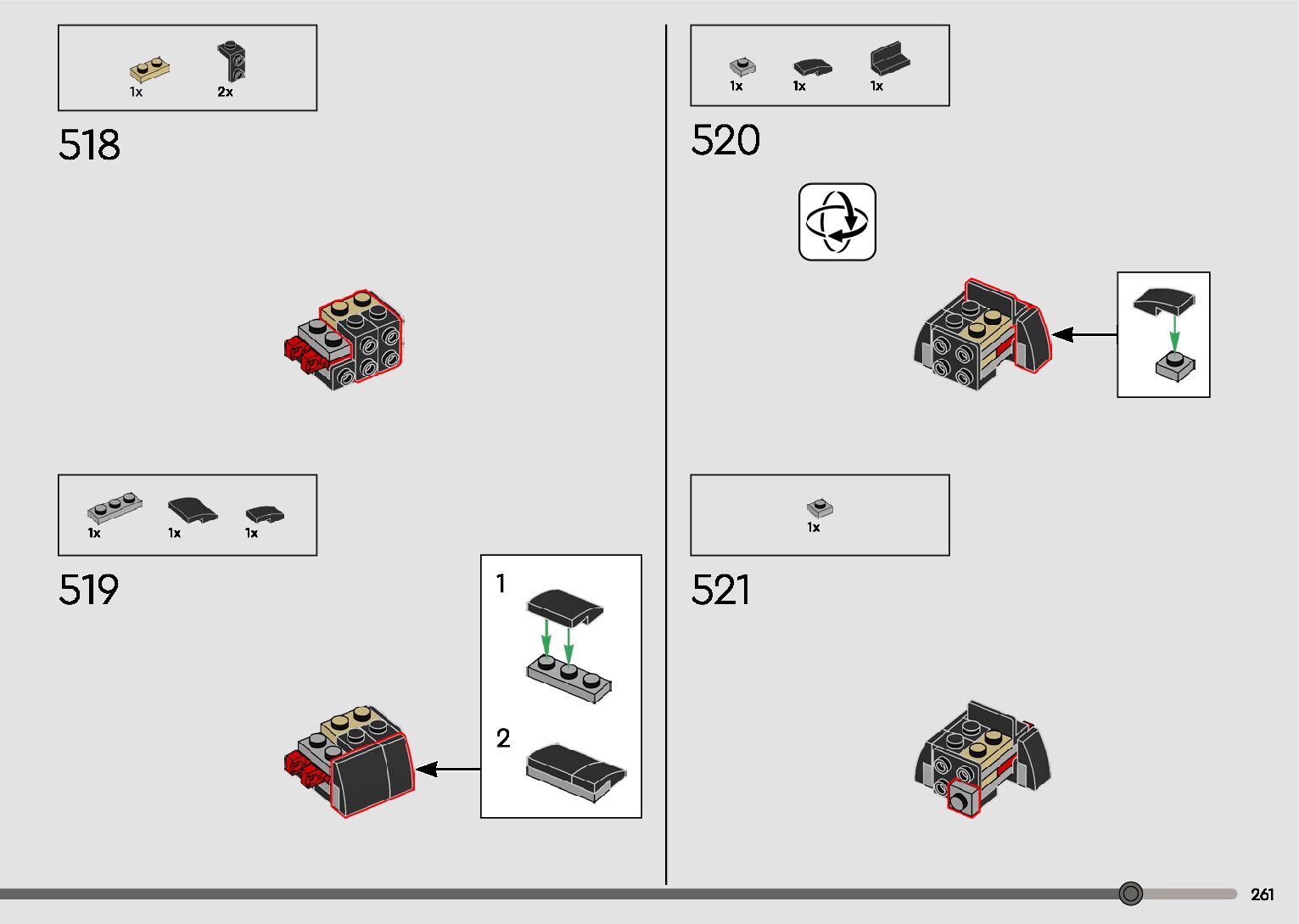 1x 2x

518

1x 1x 1x

519

1

2

1x 1x 1x

520

1x

521

261