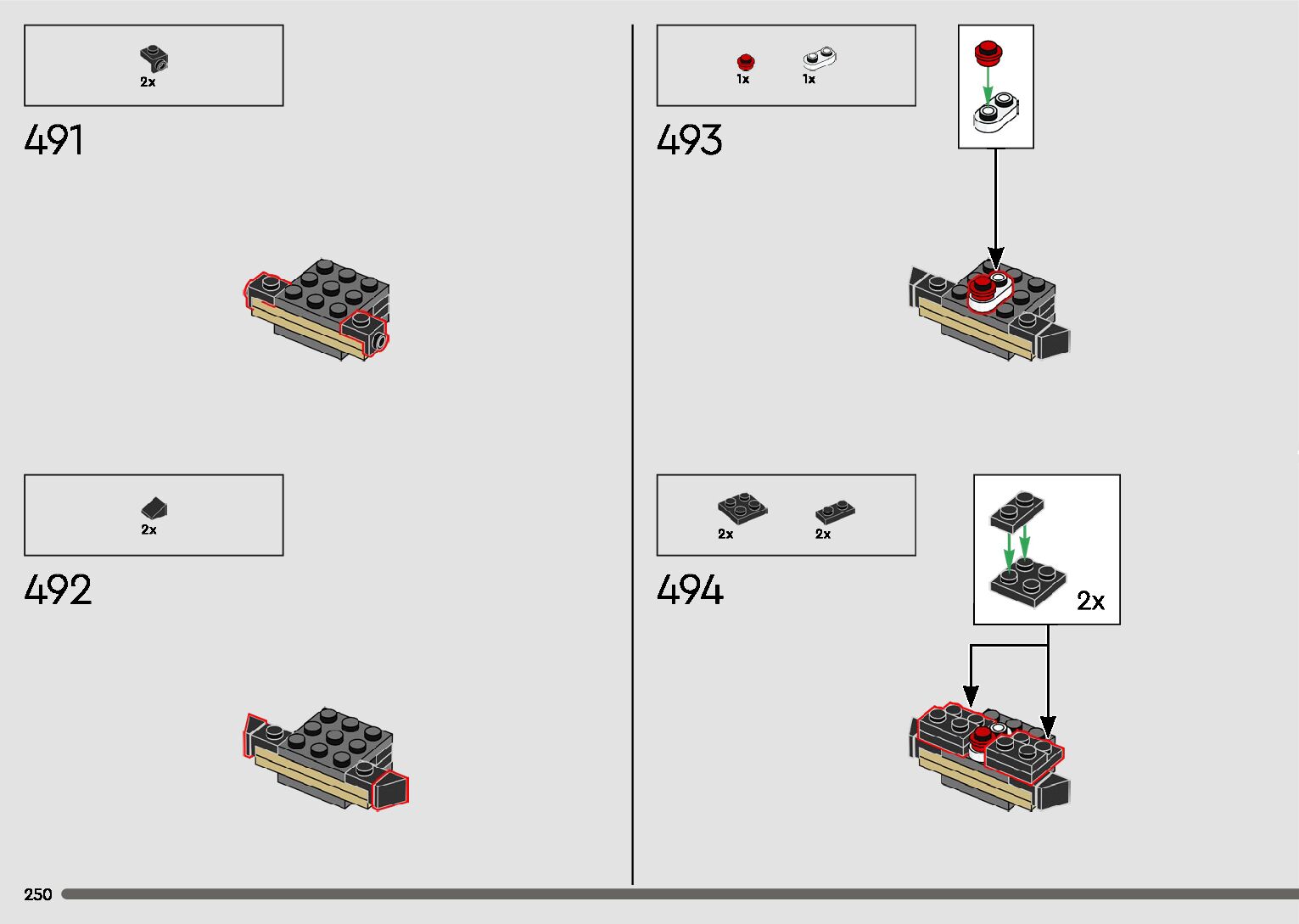 2x

491

2x

492

1x 1x

493

2x 2x

494

2x

250