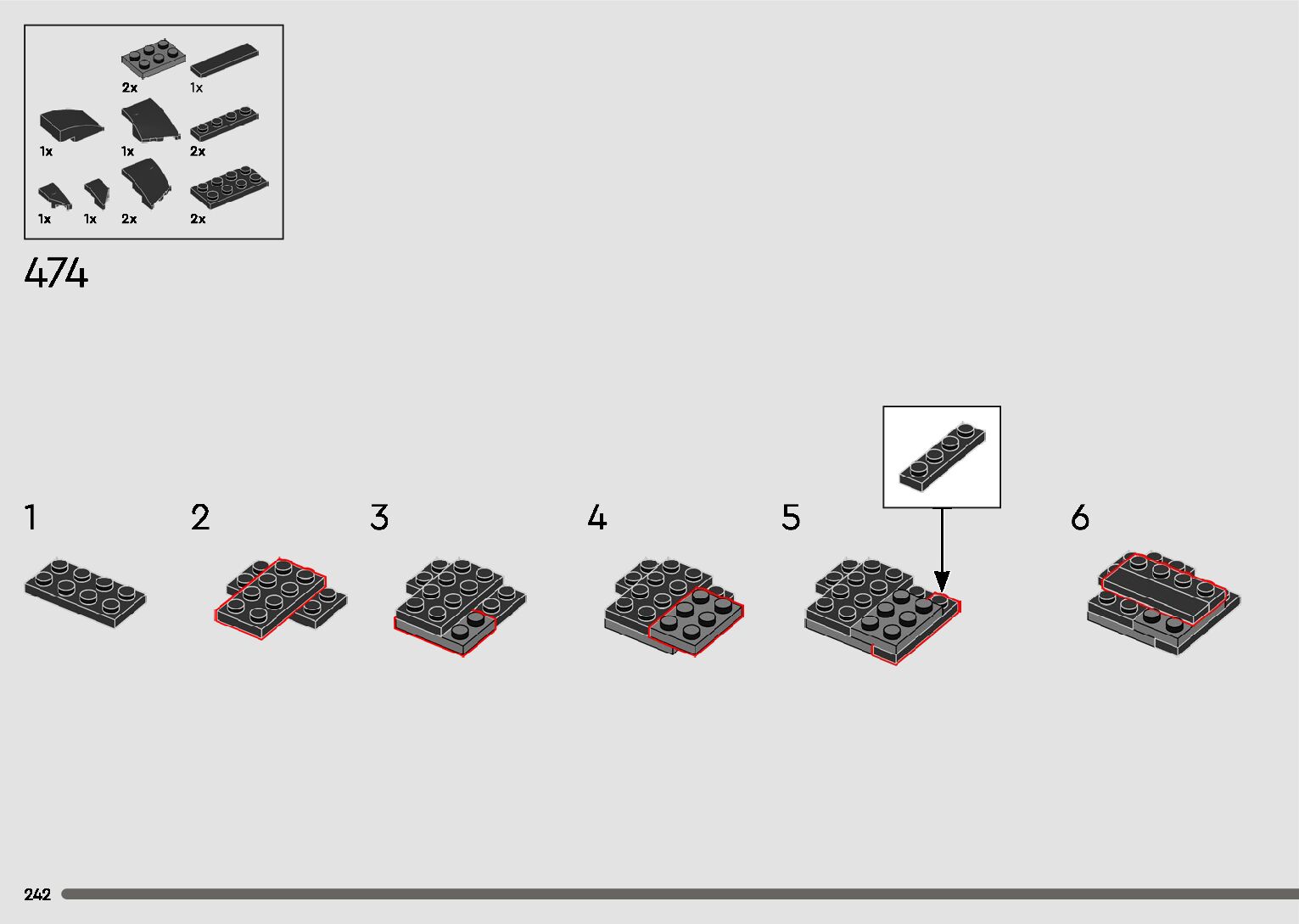 2x
1x
1x
1x
2x
1x
1x
2x
2x

474

1
2
3
4
5
6

242