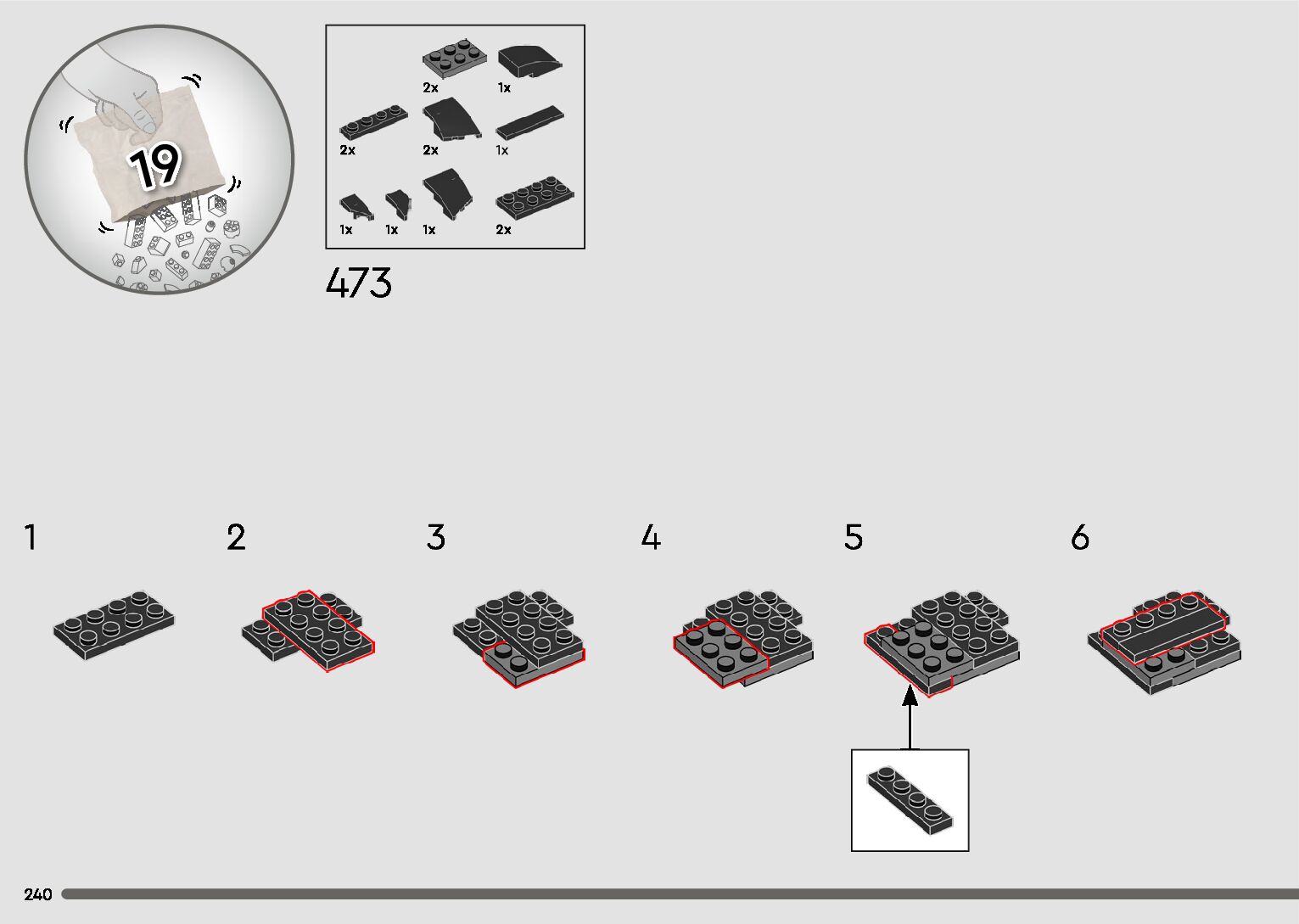 19

2x 1x
2x 2x 1x
1x 1x 1x 2x

473

1

2

3

4

5

6

240