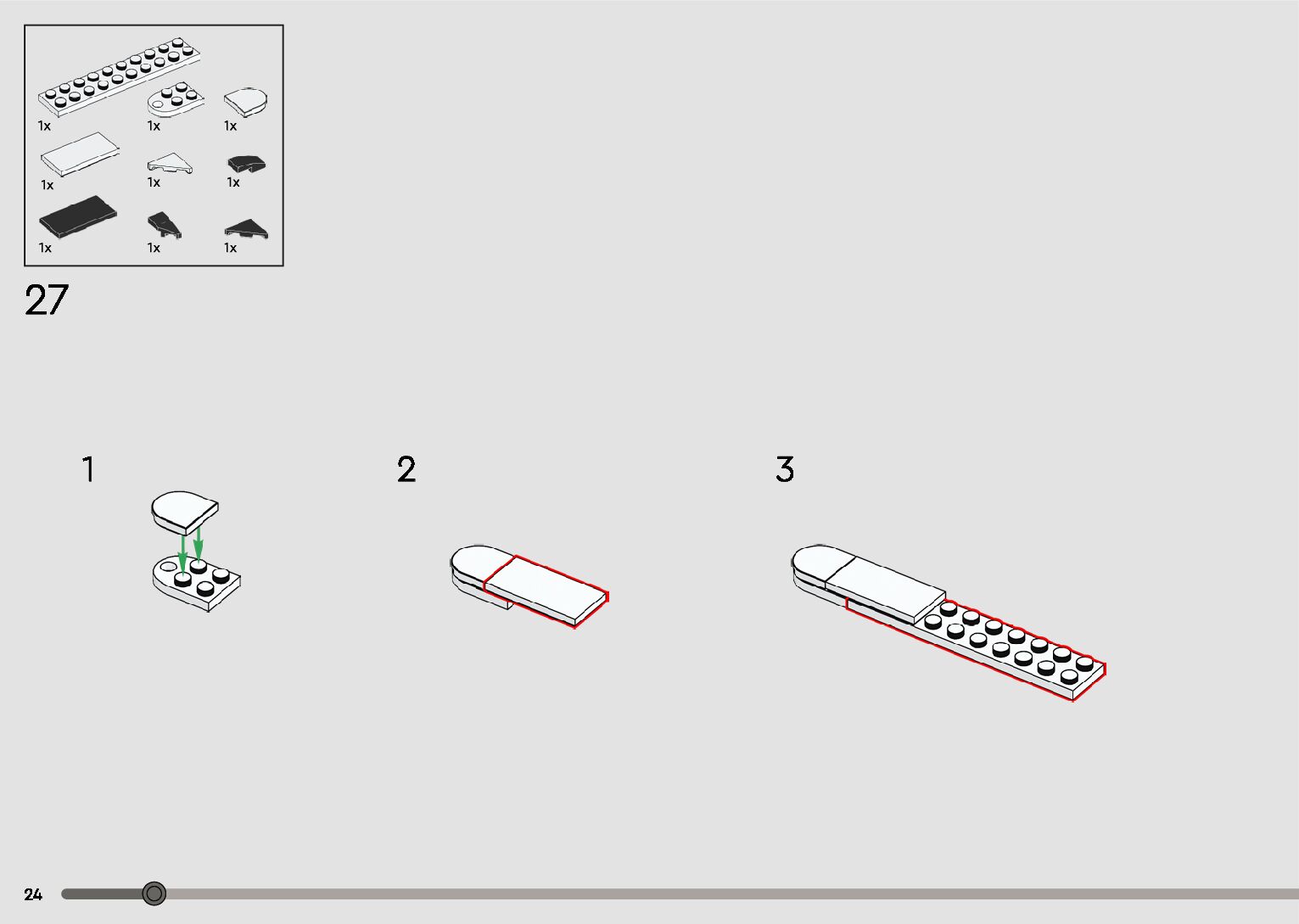 1x
1x
1x
1x
1x
1x
1x
1x
1x

27

1

2

3

24