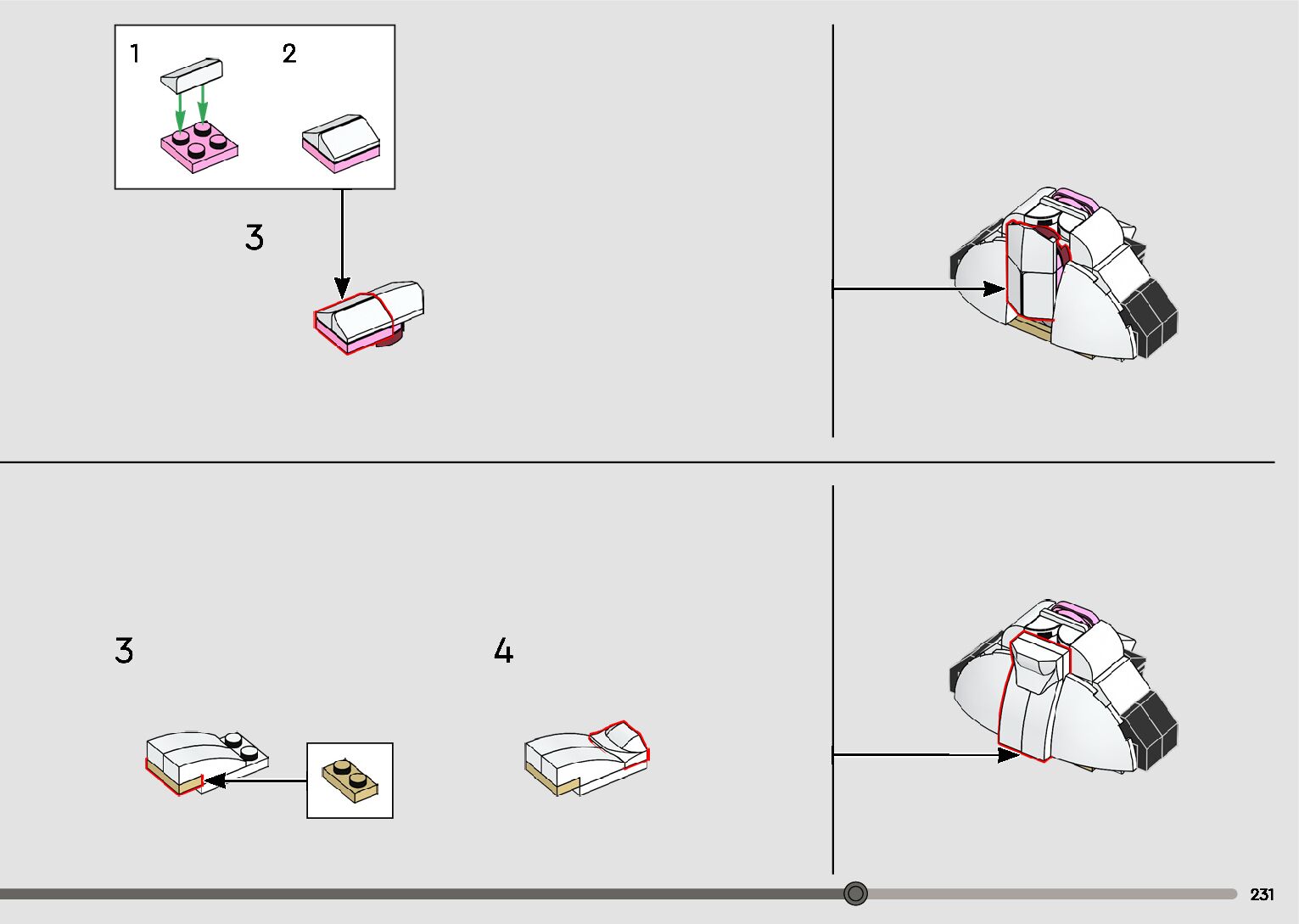 1
2
3
3
4
231