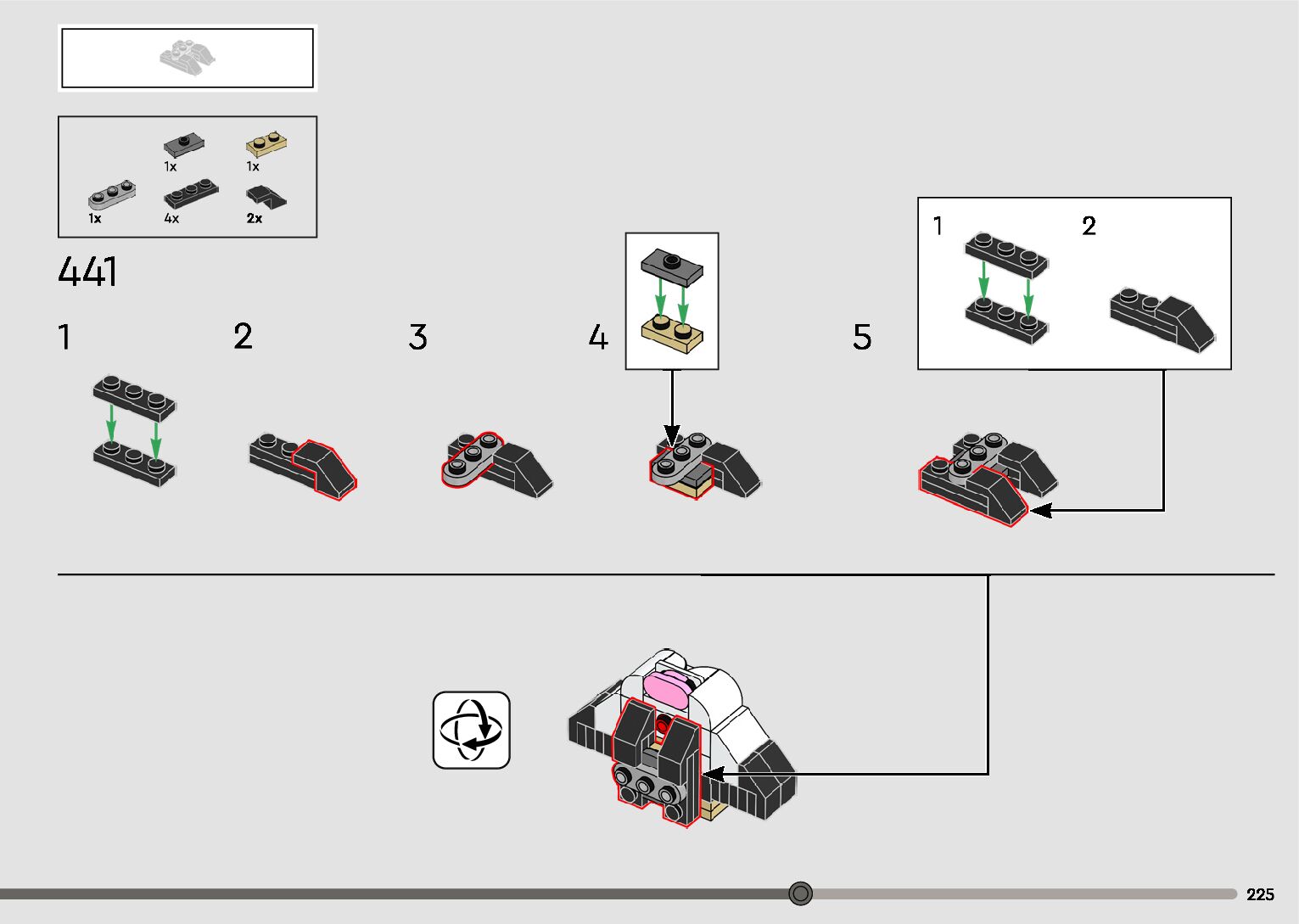 1x
1x
1x
4x
2x

441

1

2

3

4

5

1

2

225