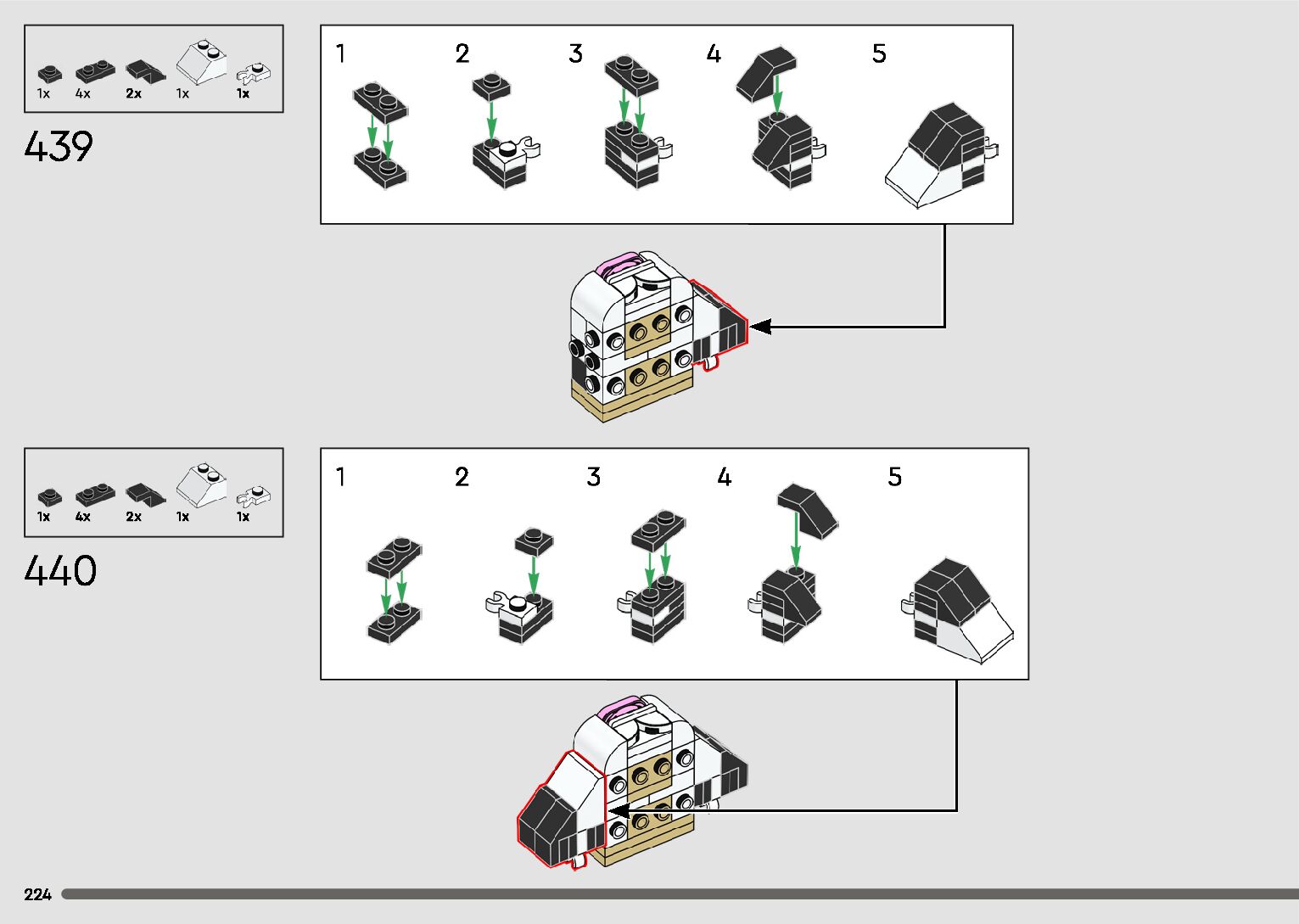 1x 4x 2x 1x 1x

439

1 2 3 4 5

1x 4x 2x 1x 1x

440

1 2 3 4 5

224