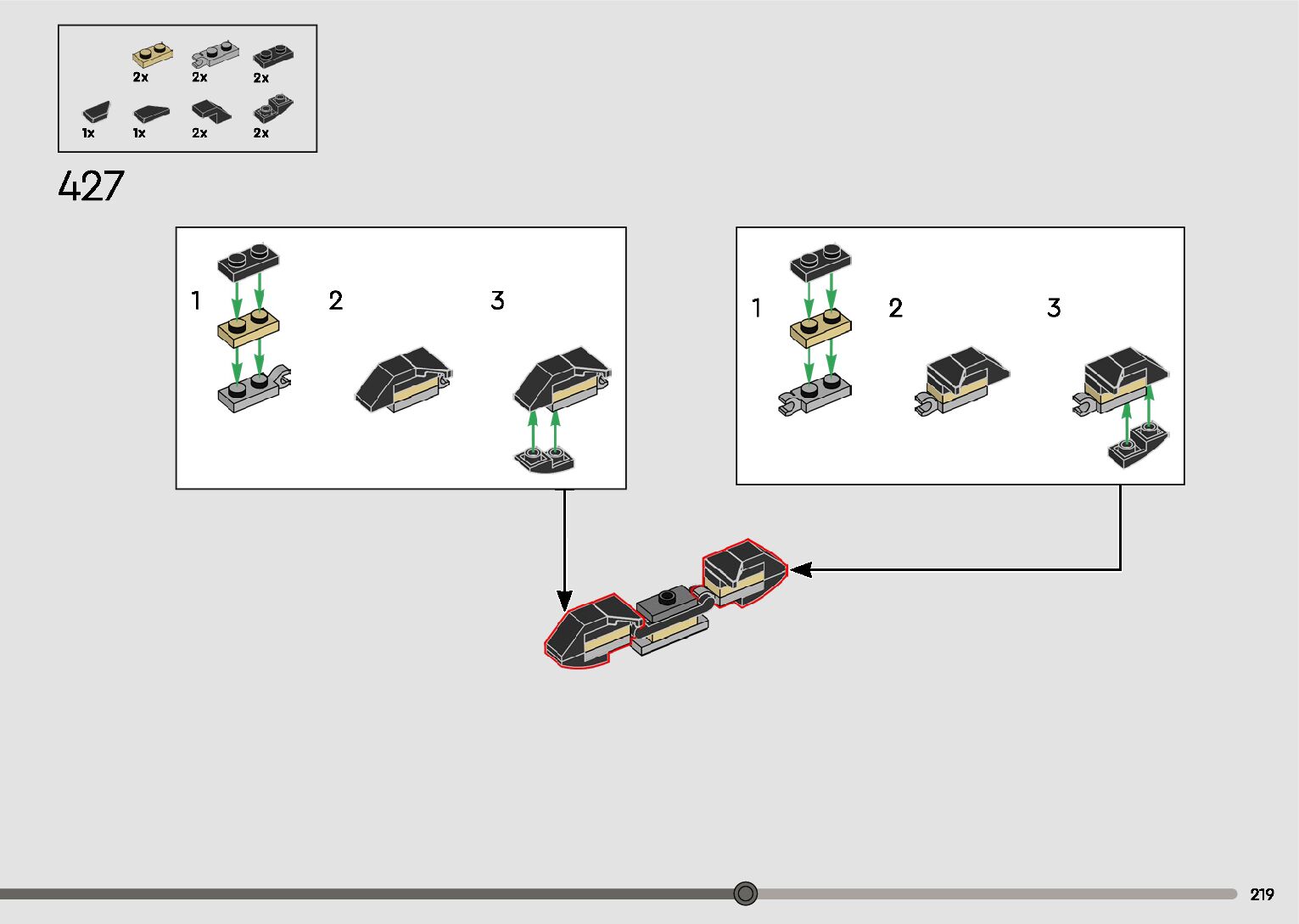 2x 2x 2x

1x 1x 2x 2x

427

1 2 3

1 2 3

219